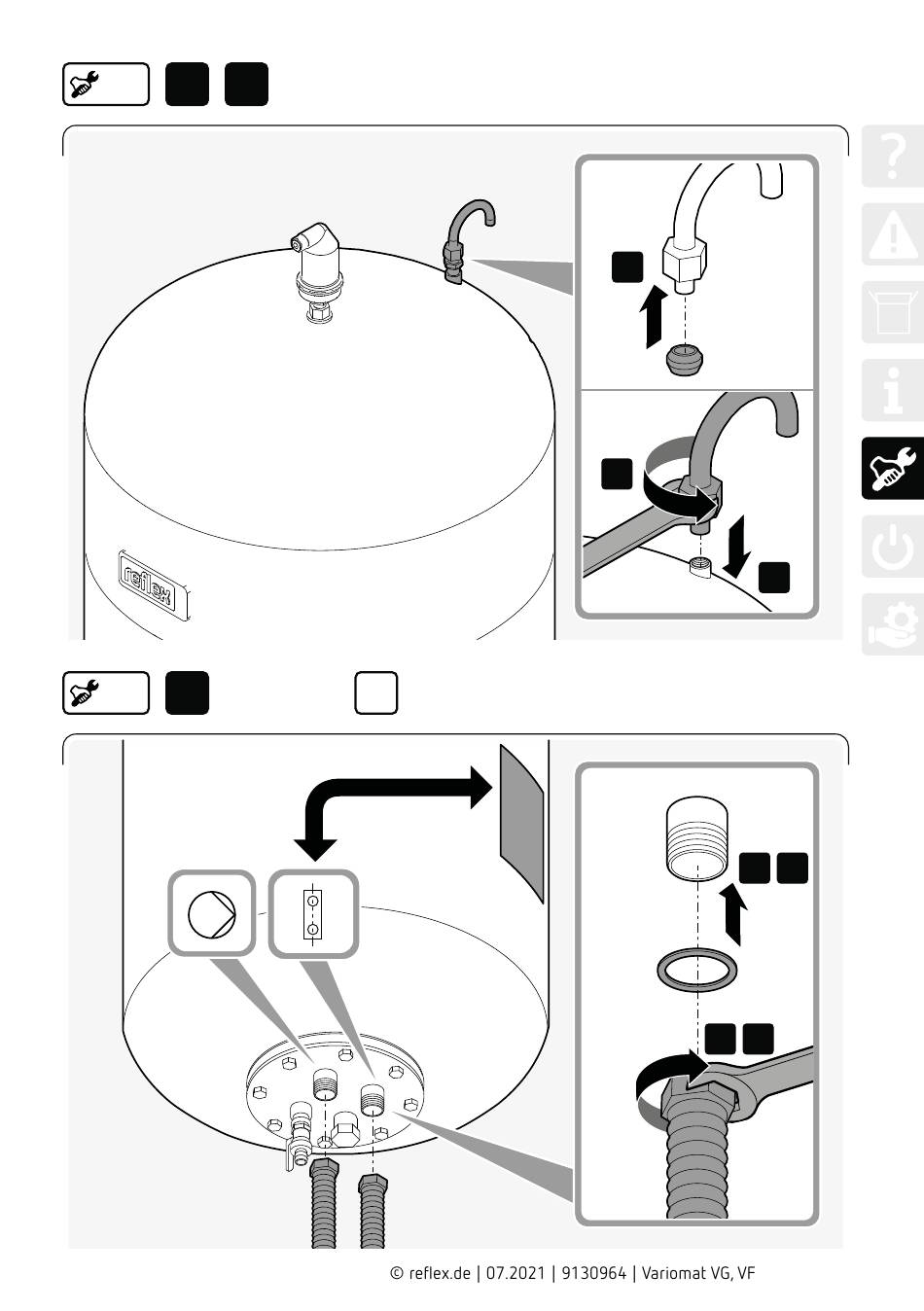 reflex

© reflex.de | 07.2021 | 9130964 | Variomat VG, VF