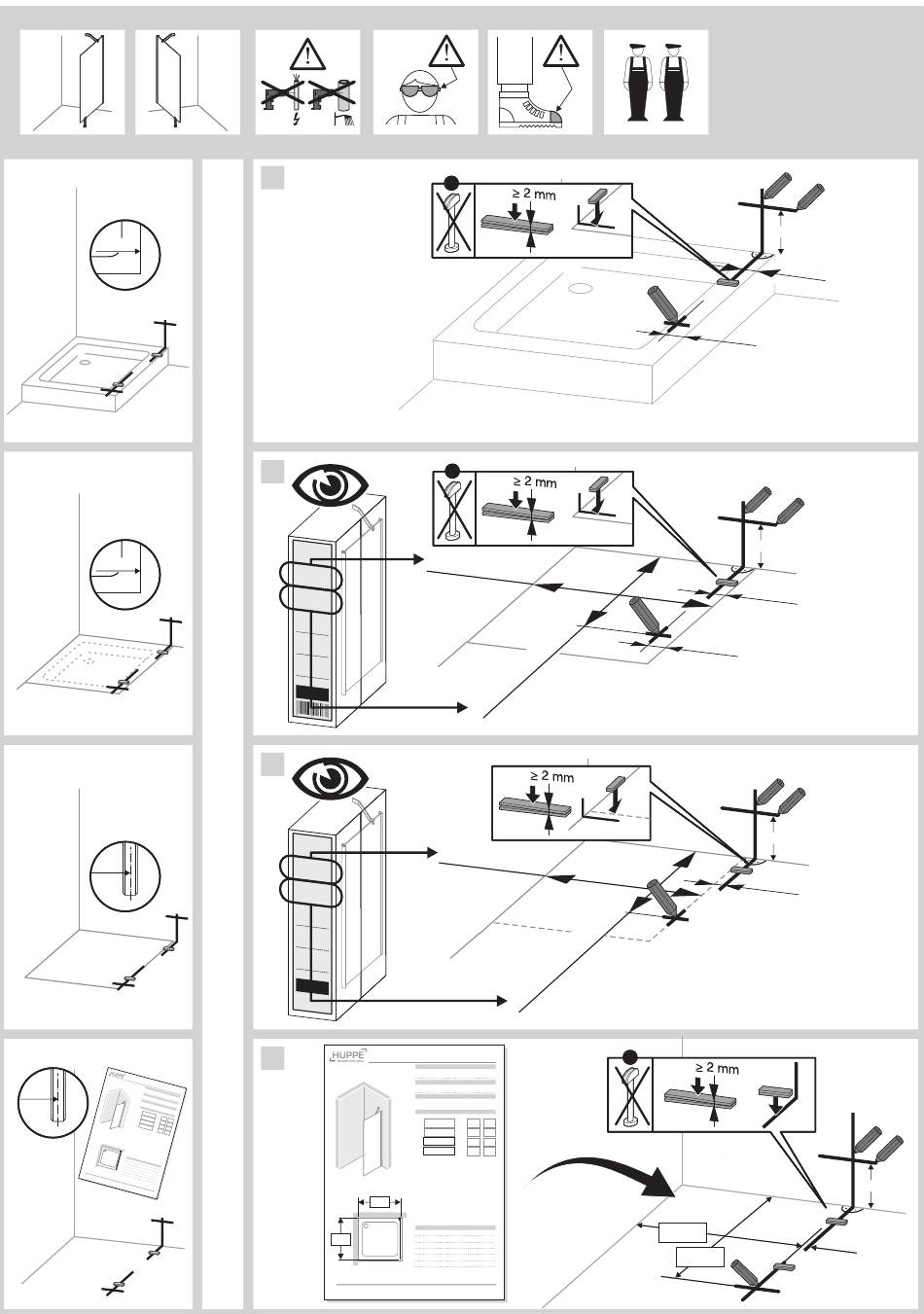 ≥ 2 mm

≥ 2 mm

≥ 2 mm

HÜPPE

≥ 2 mm