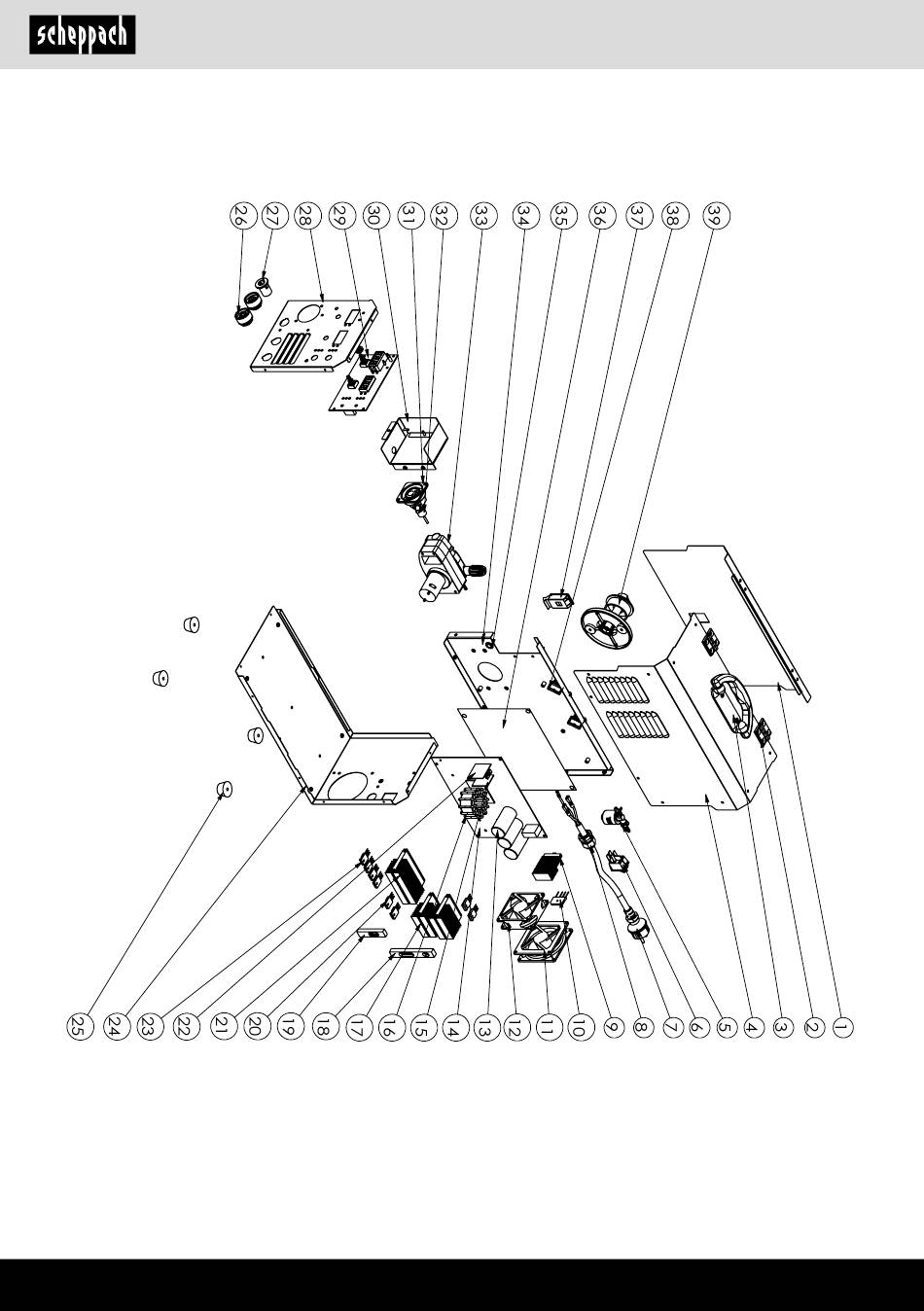 scheppach

26 27 28 29 30 31 32 33 34 35 36 37 38 39

25 24 23 22 21 20 19 18 17 16 15 14 13 12 11 10 9 8 7 6 5 4 3 2 1