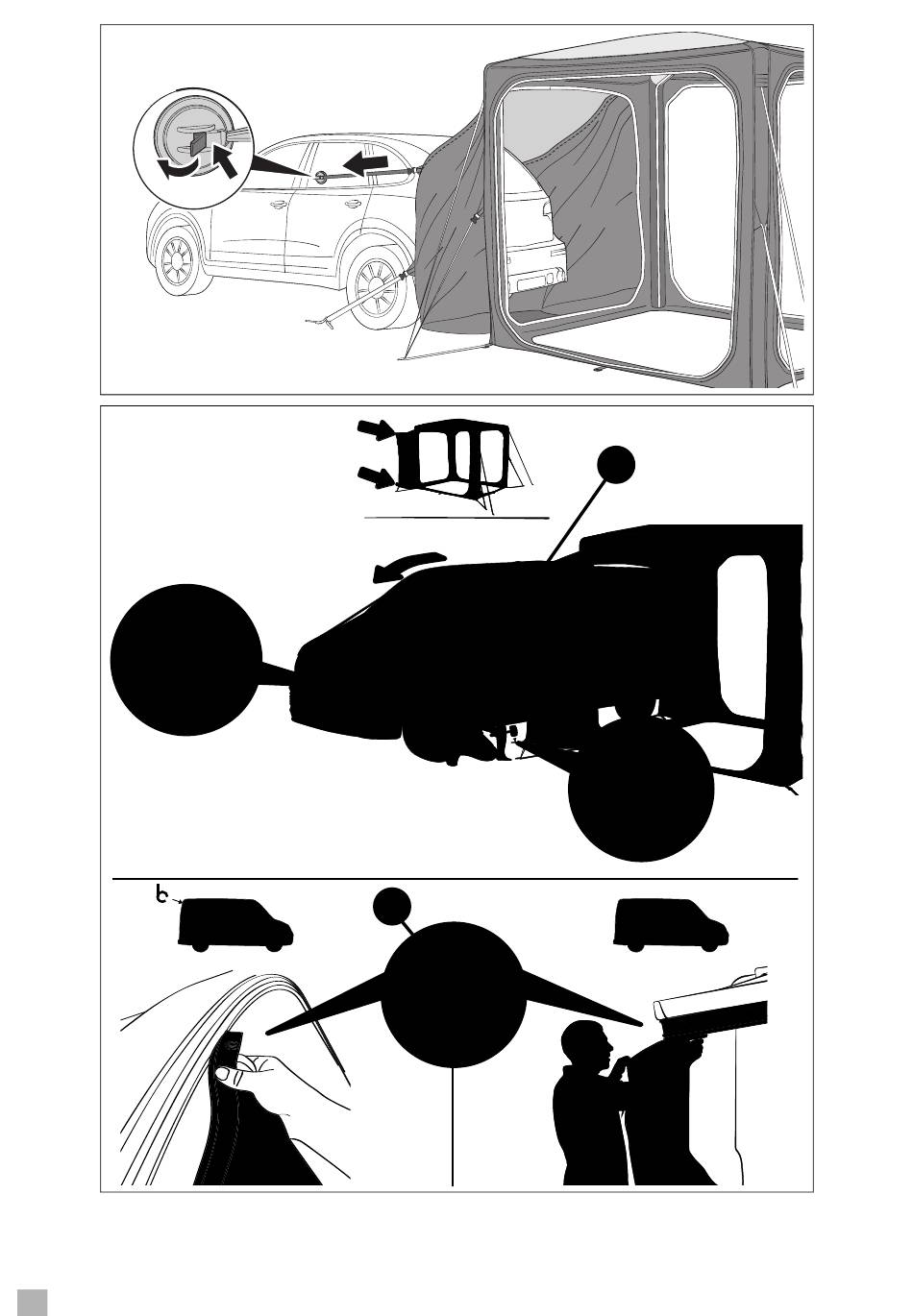 b