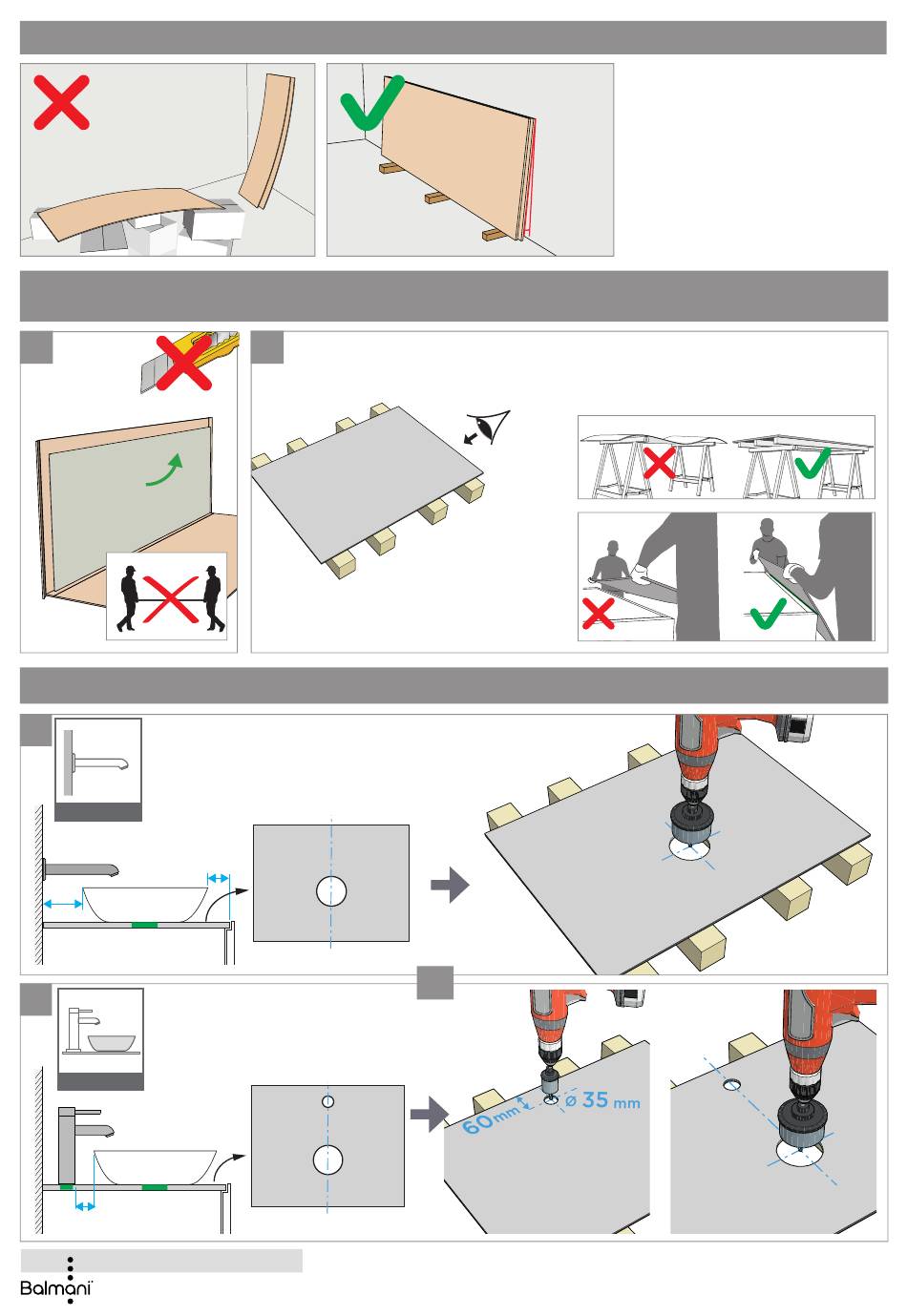 60 mm
ø 35 mm

Balmani