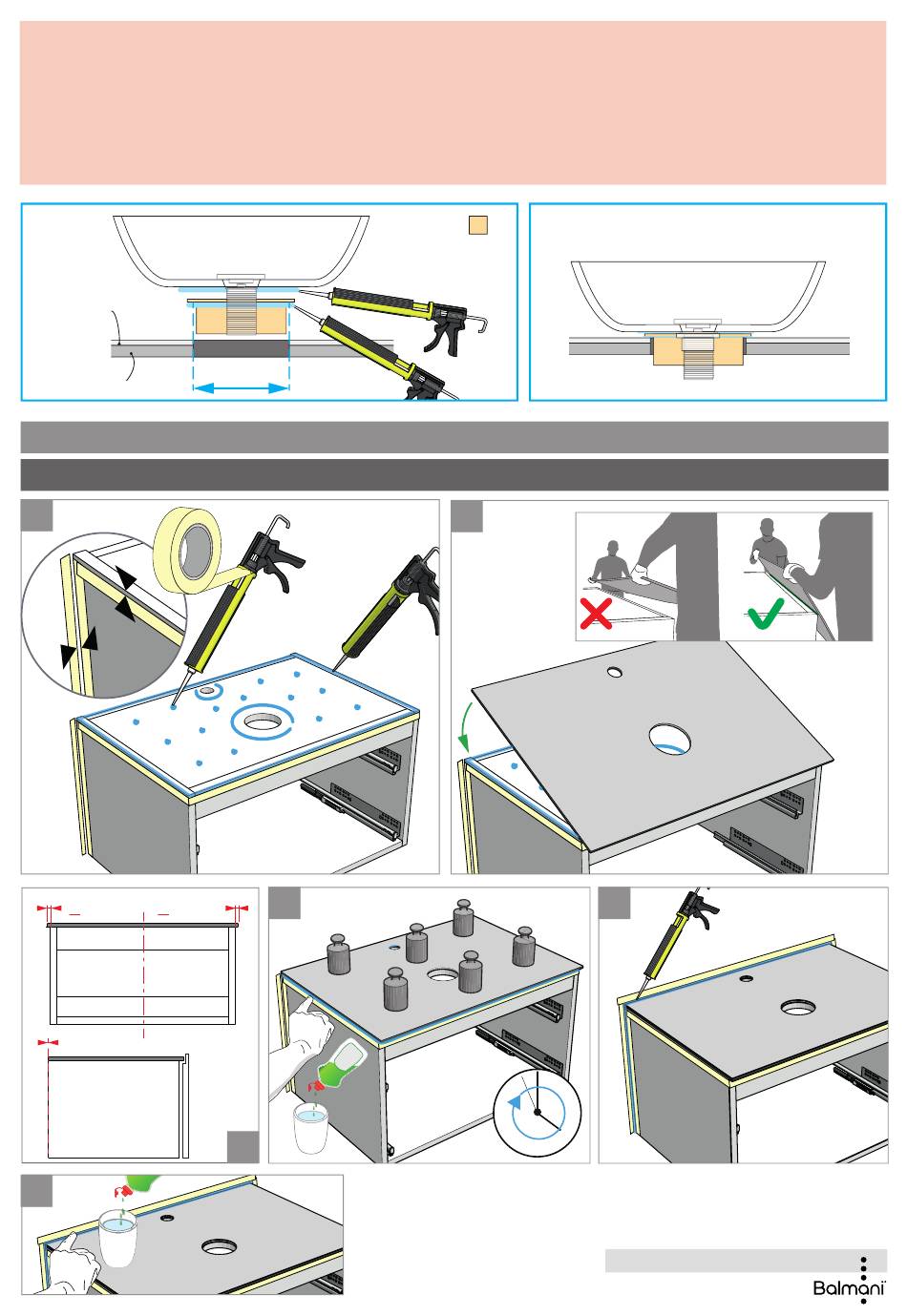 Balmani