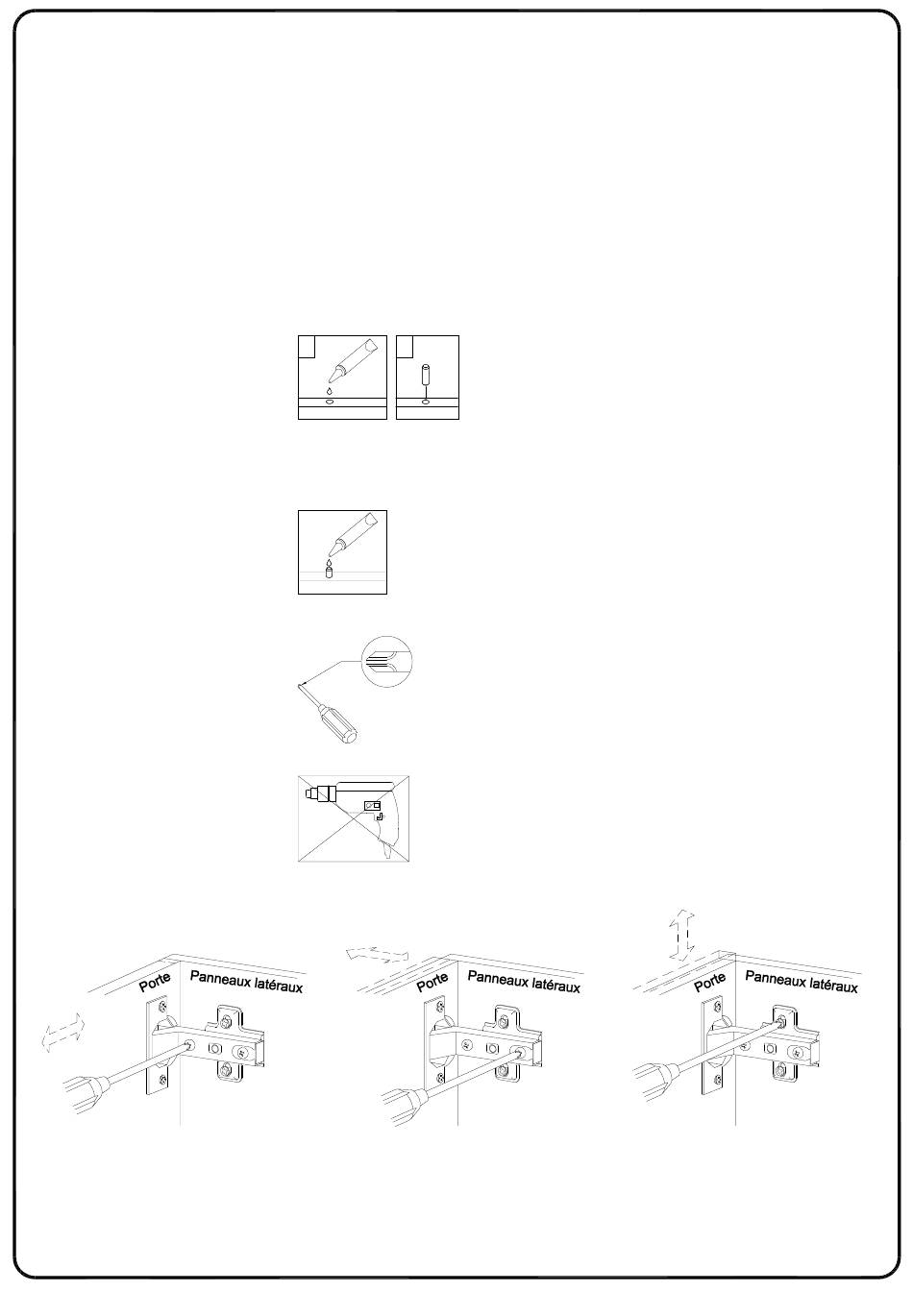 Porte

Panneaux latéraux

Porte

Panneaux latéraux

Porte

Panneaux latéraux