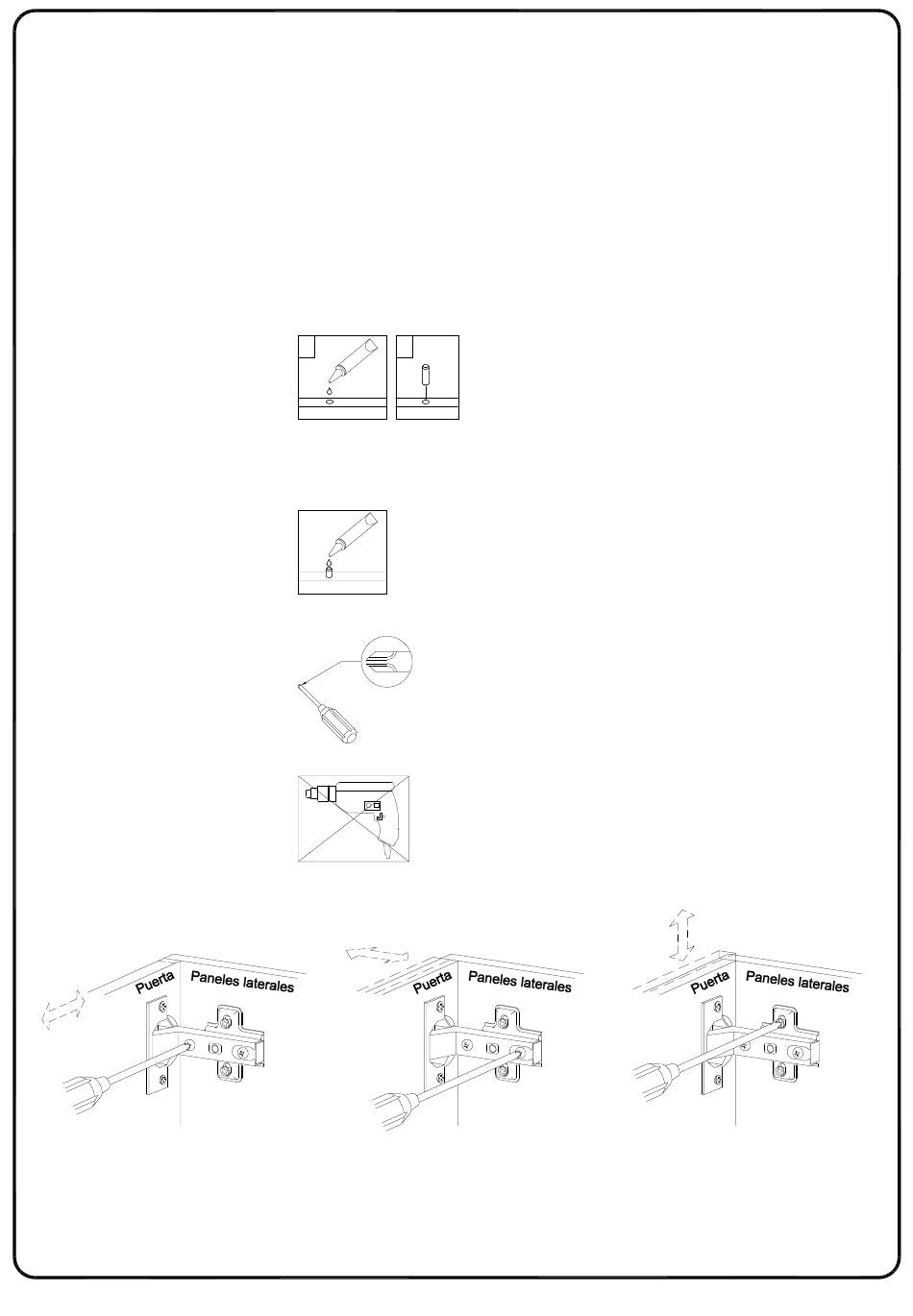 Puerta
Paneles laterales

Puerta
Paneles laterales

Puerta
Paneles laterales