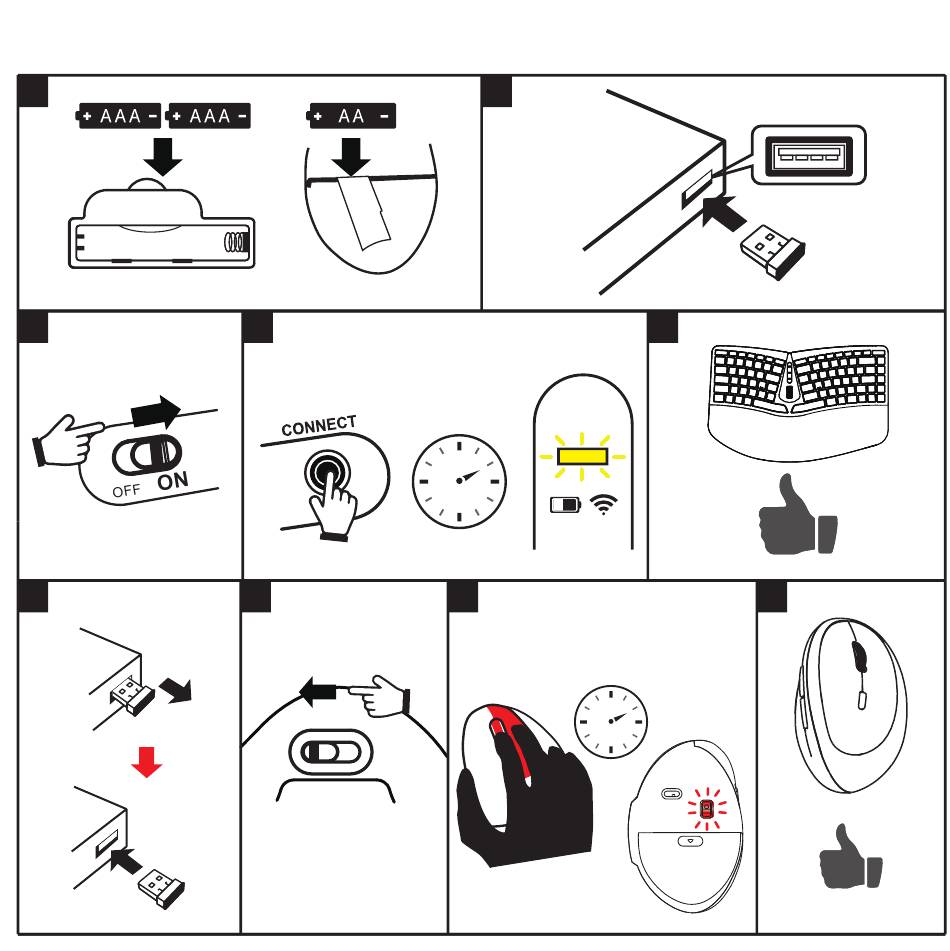 + AAA - + AAA -
+ AA -
OFF ON
CONNECT