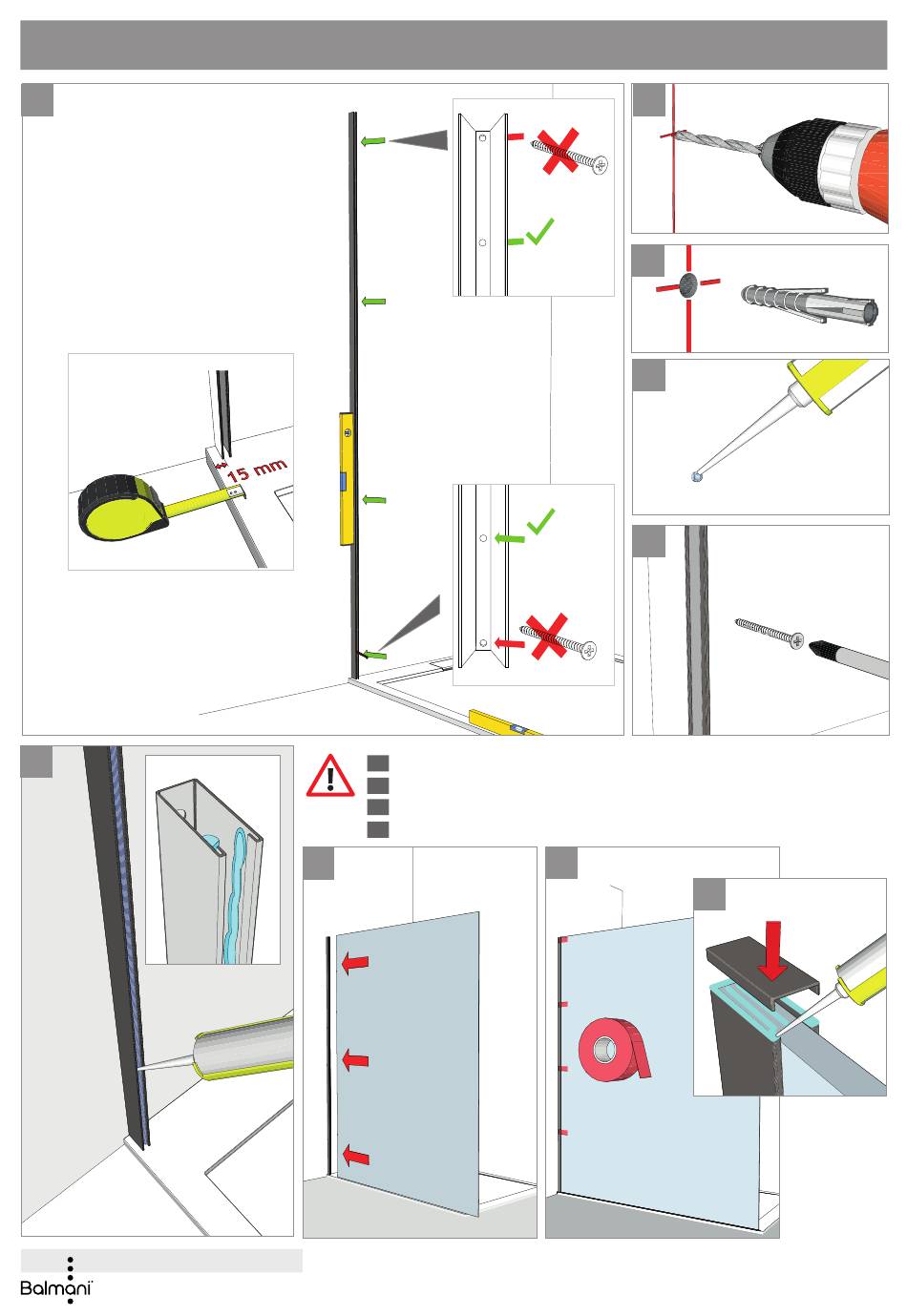 15 mm

Balmani