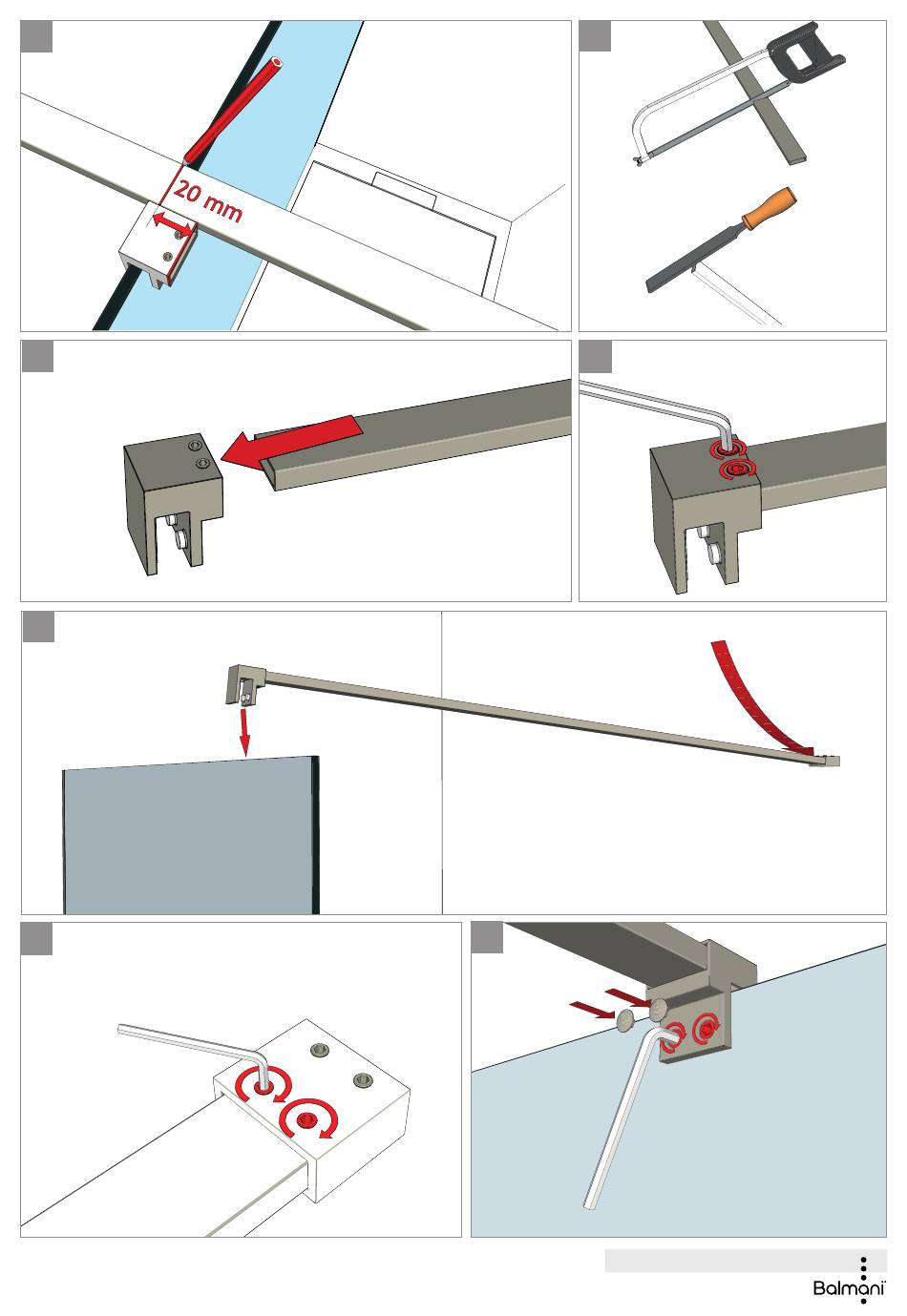 20 mm

Balmani