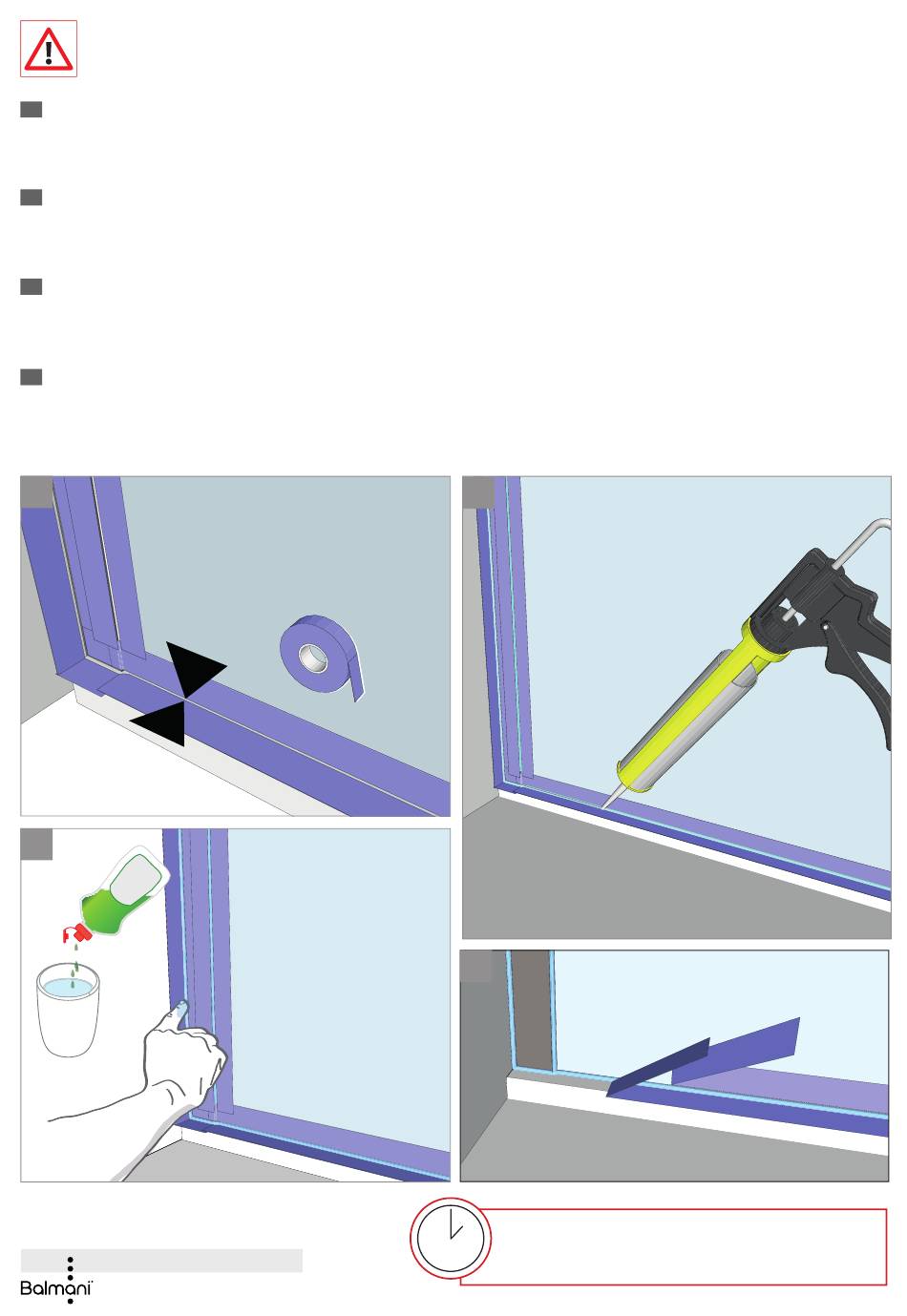 Balmani