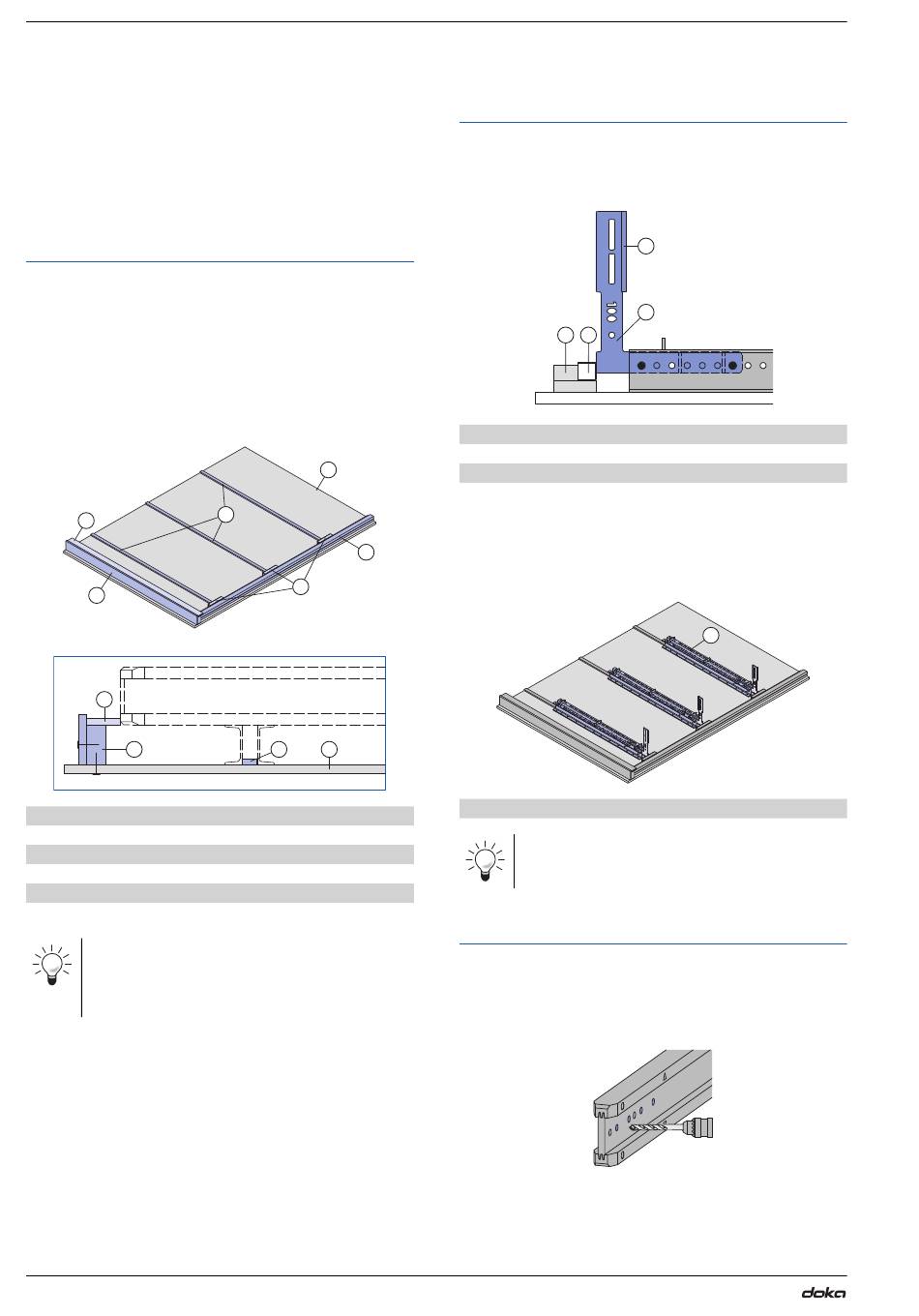 doka