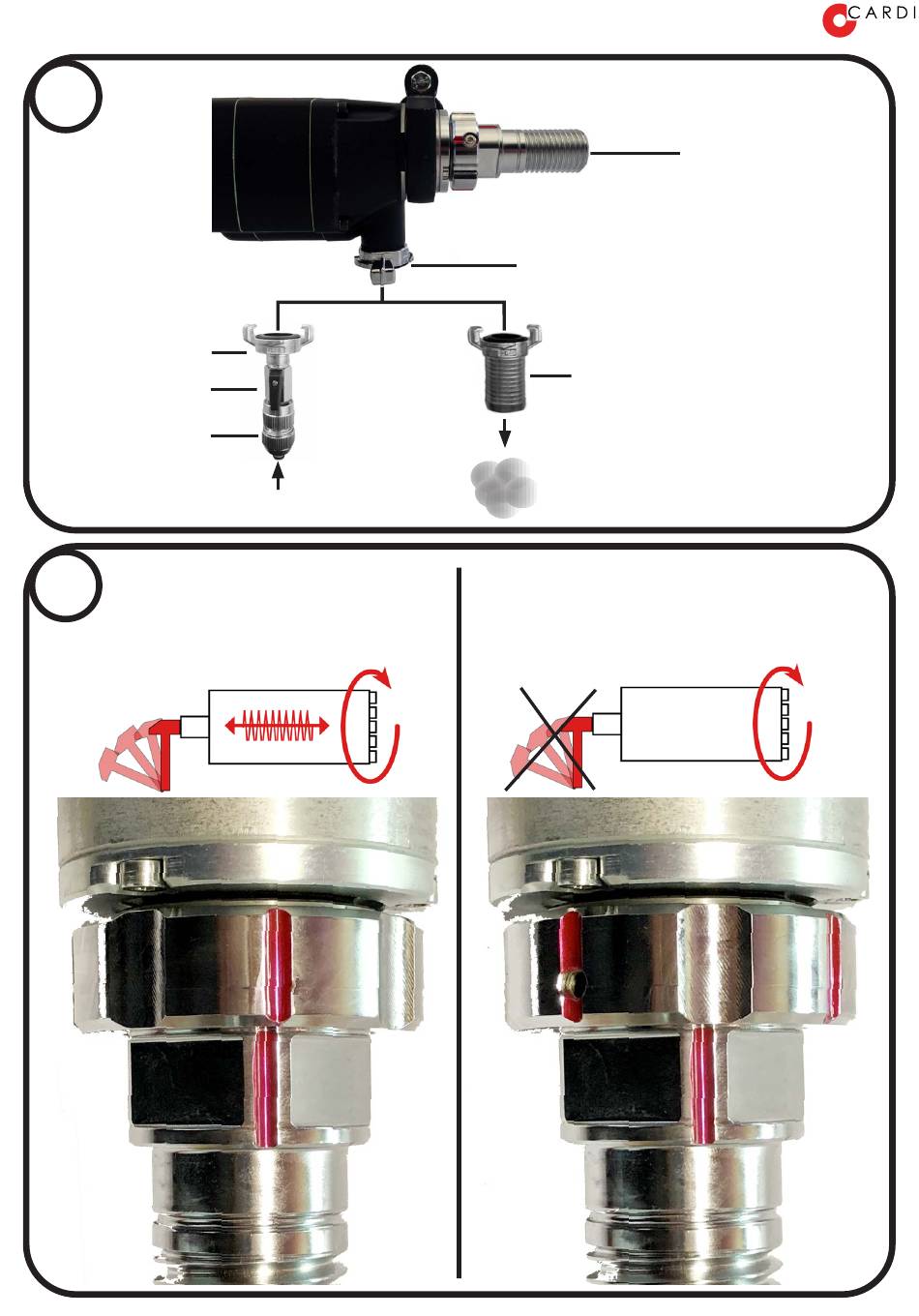 CARDI