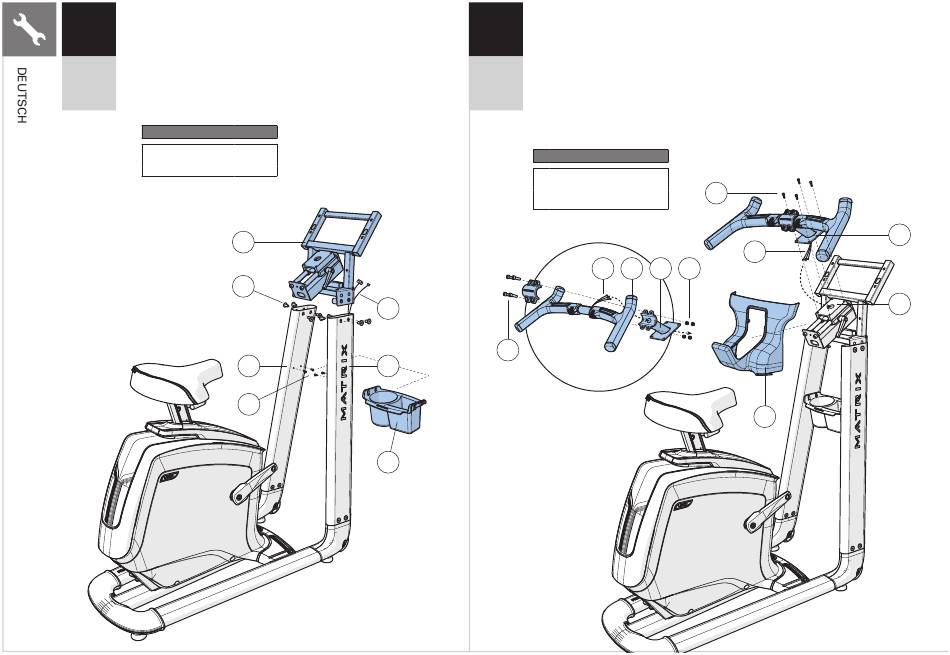 DEUTSCH

MATRIX

MATRIX