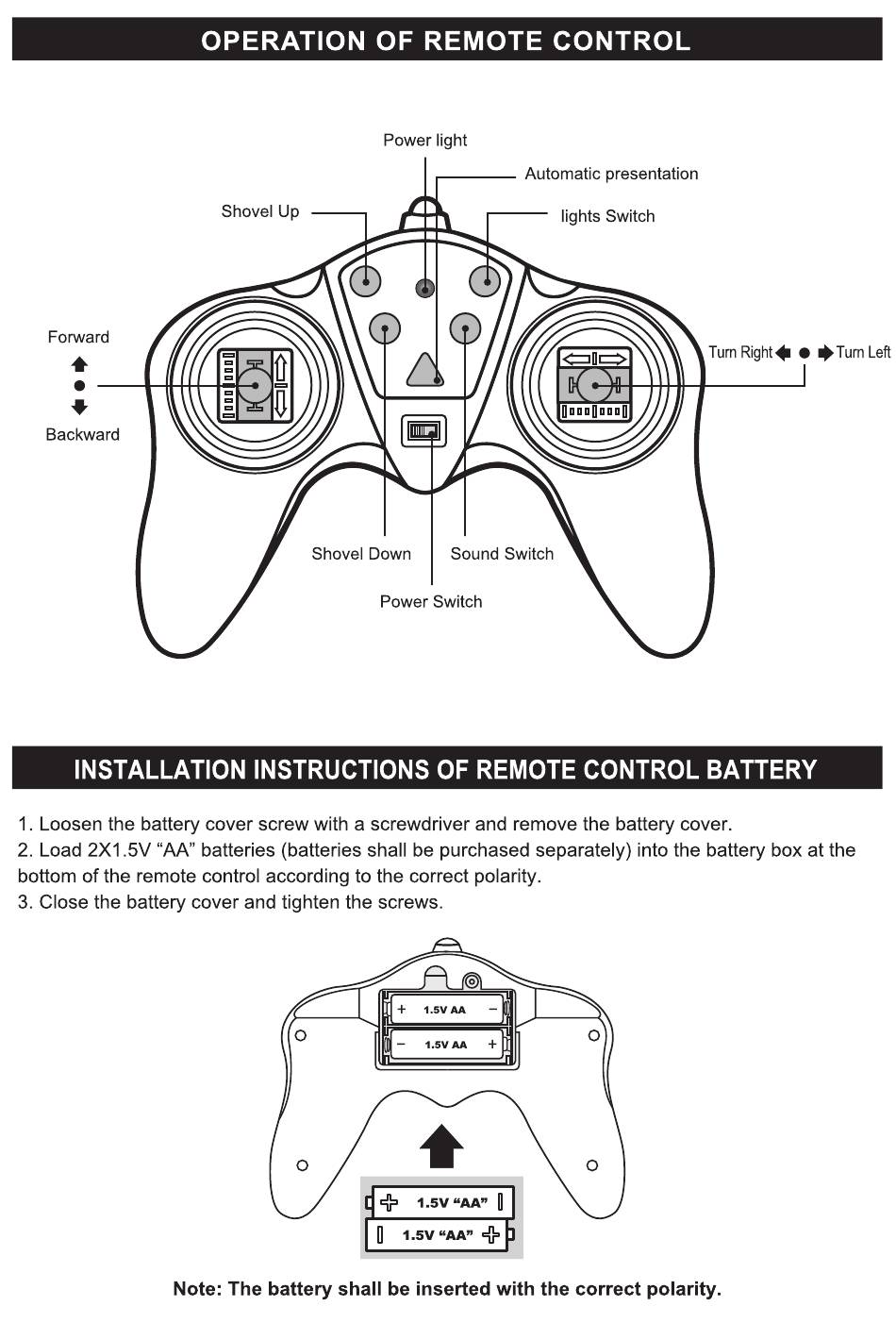 OPERATION OF REMOTE CONTROL

Power light
Automatic presentation
Shovel Up
lights Switch
Forward
Backward
Turn Right
Turn Left
Shovel Down
Sound Switch
Power Switch

INSTALLATION INSTRUCTIONS OF REMOTE CONTROL BATTERY

1. Loosen the battery cover screw with a screwdriver and remove the battery cover.
2. Load 2X1.5V “AA” batteries (batteries shall be purchased separately) into the battery box at the bottom of the remote control according to the correct polarity.
3. Close the battery cover and tighten the screws.

+ 1.5V AA −
− 1.5V AA +

1.5V “AA”
1.5V “AA”

Note: The battery shall be inserted with the correct polarity.