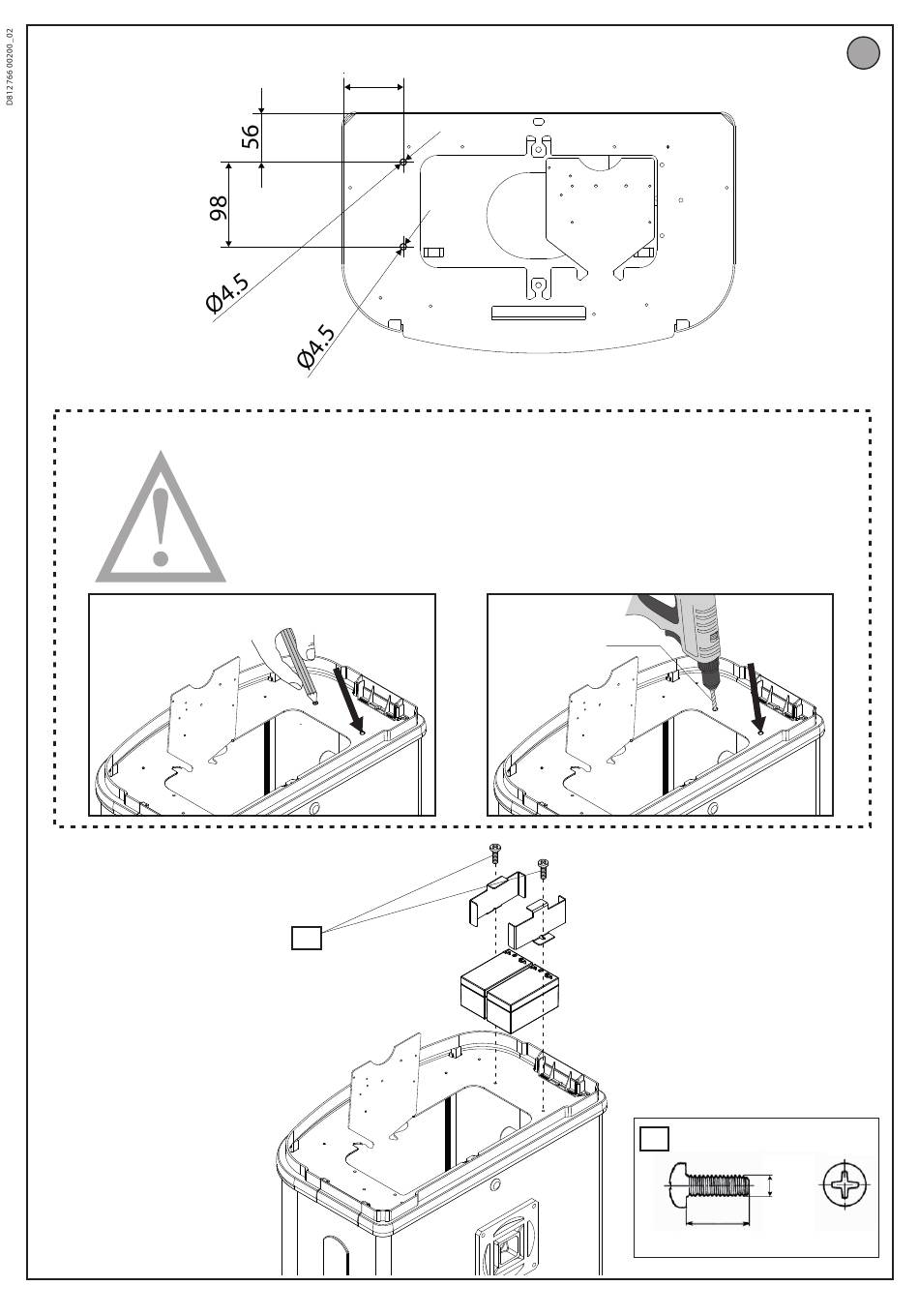 D812766 00200_02

56

98

Ø4.5

Ø4.5