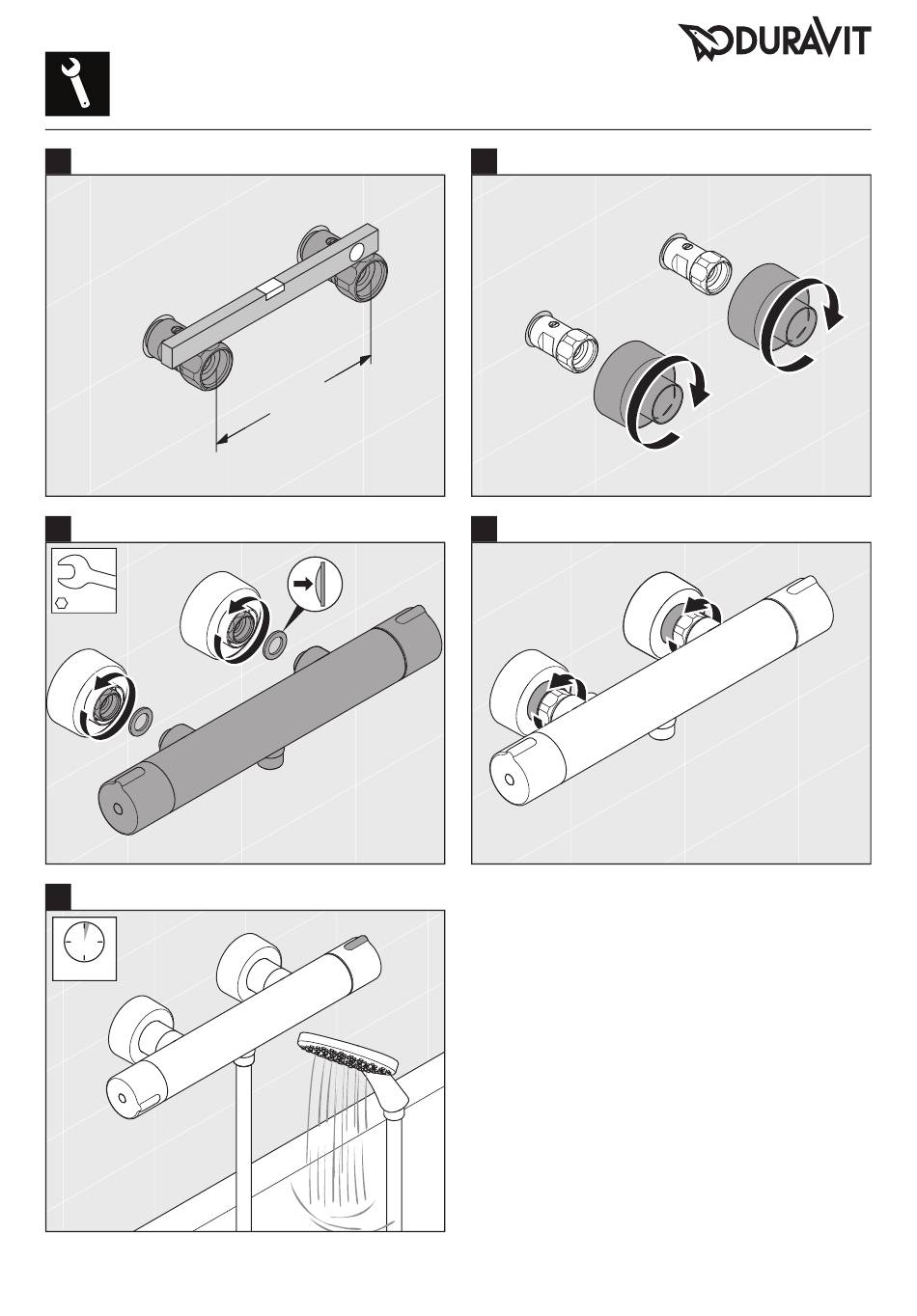 DURAVIT