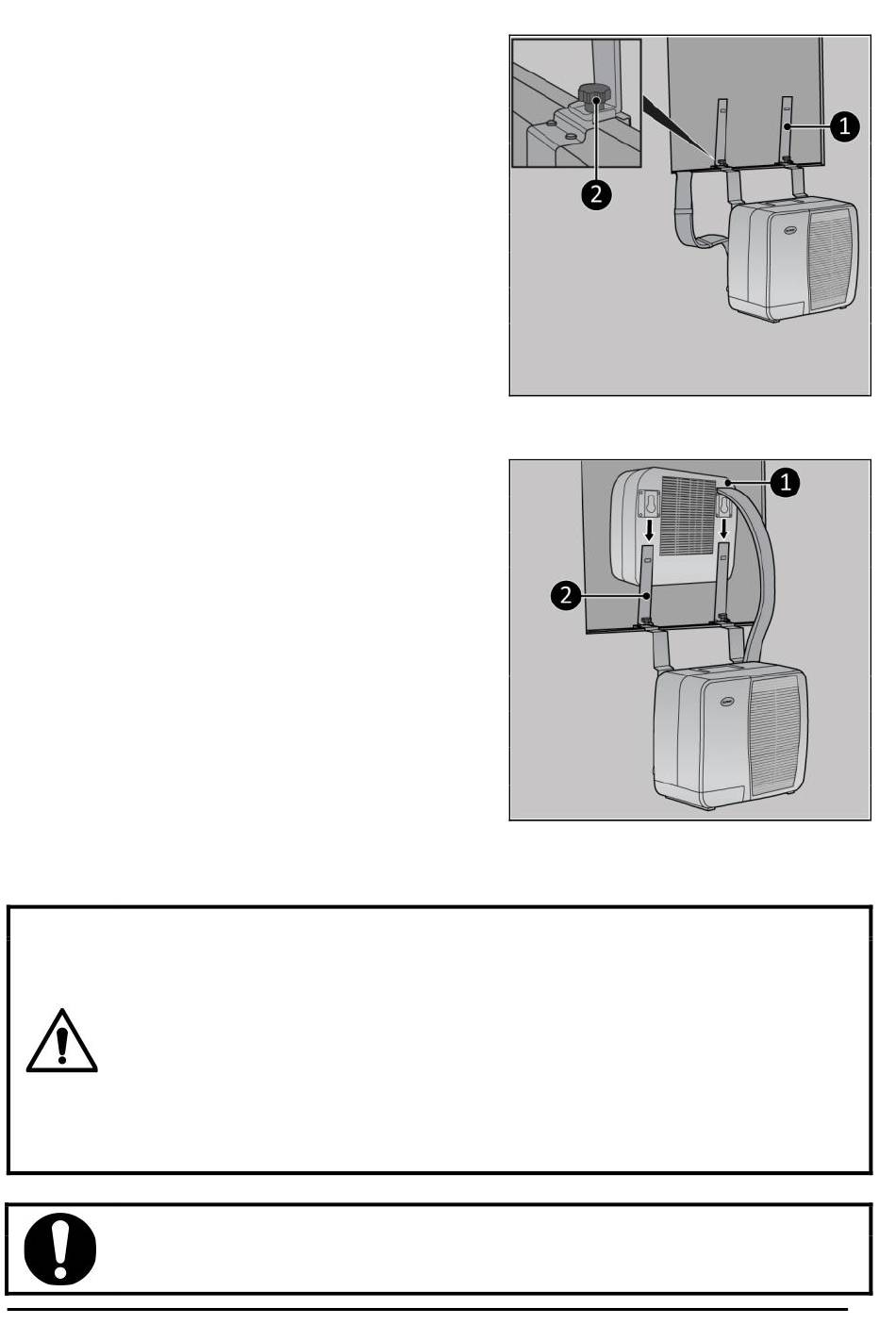 1

2

1

2