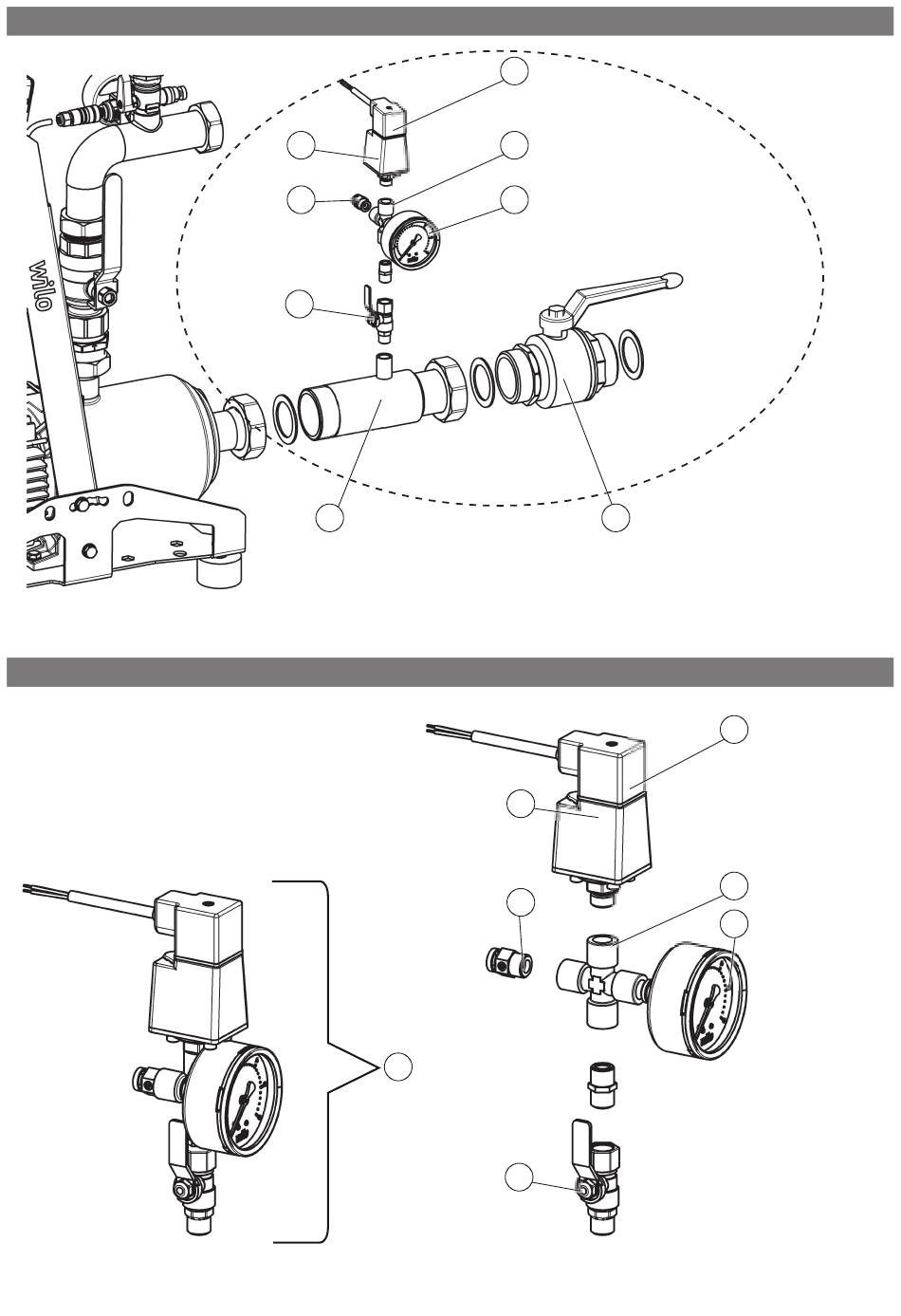 wilo