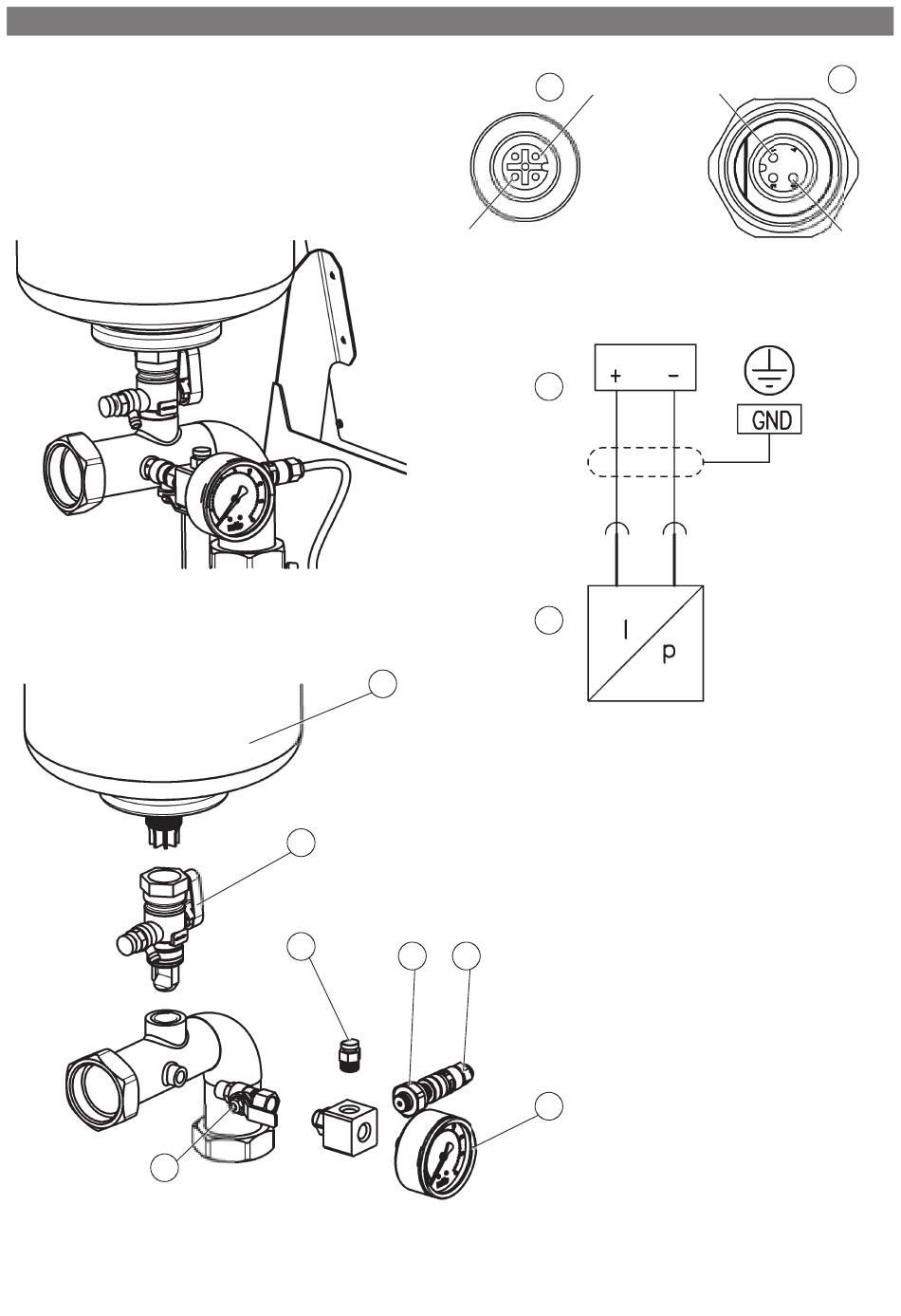 + -

GND

I

p