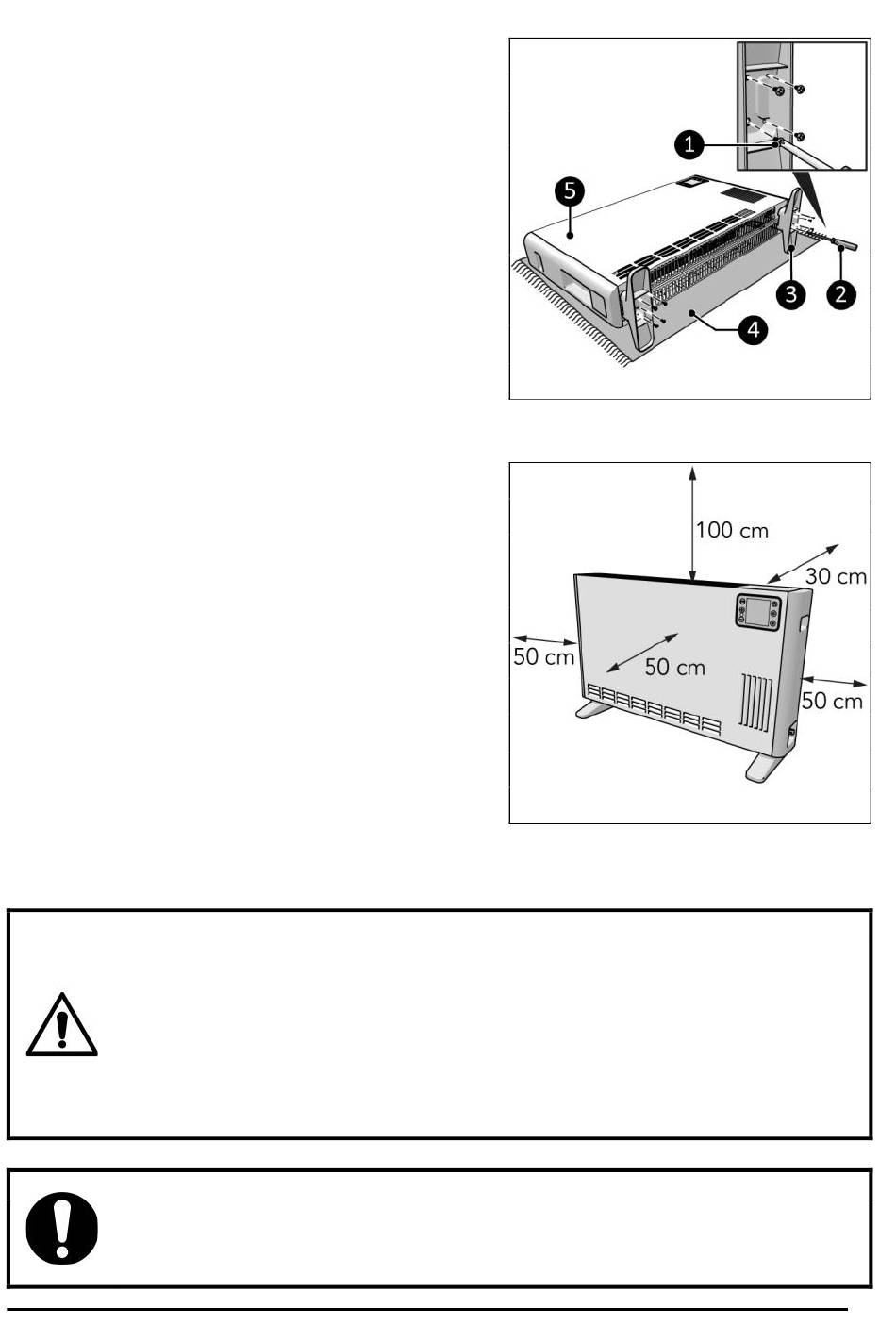 1
5
3
2
4

100 cm
30 cm
50 cm
50 cm
50 cm