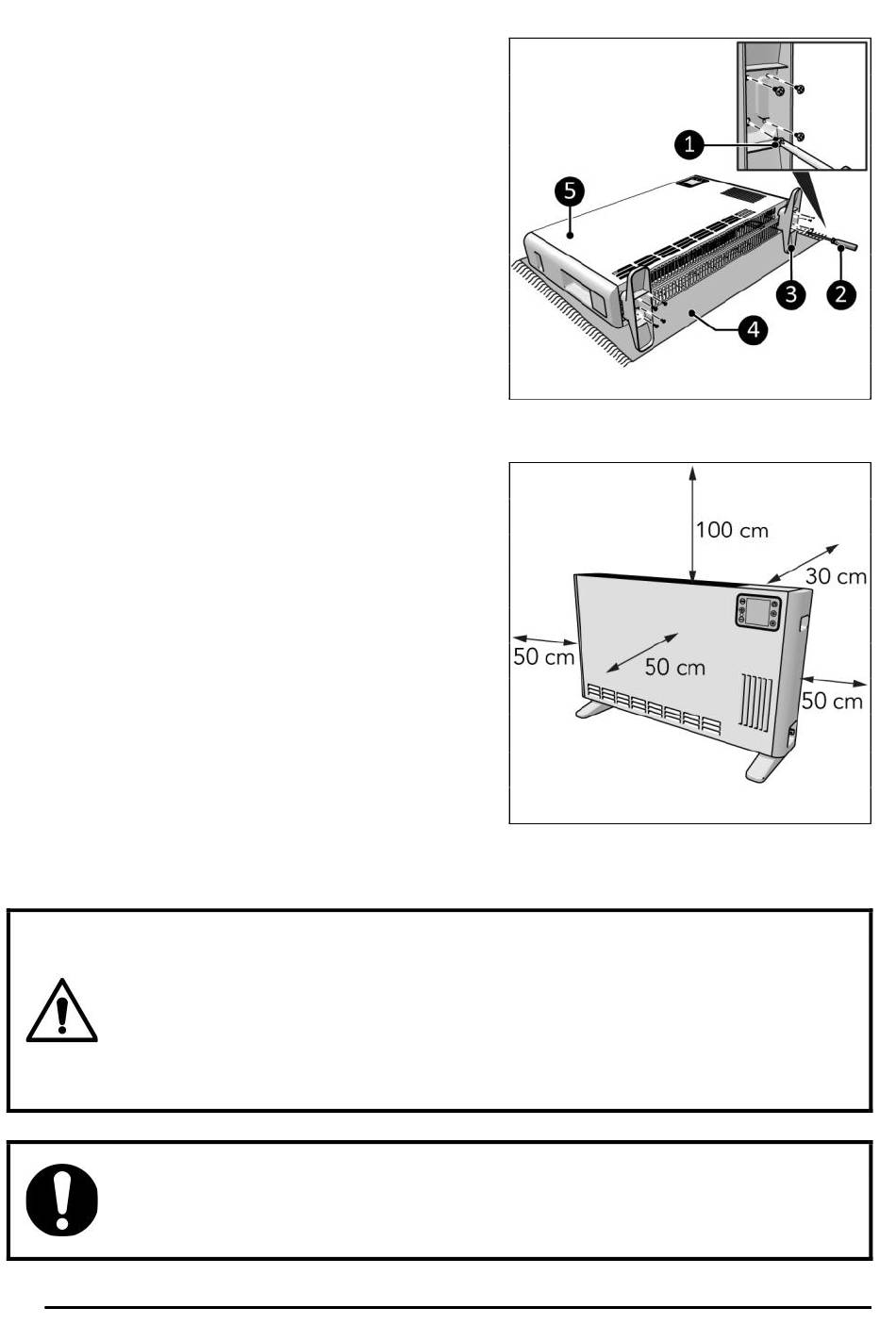 1
5
3
2
4

100 cm
30 cm
50 cm
50 cm
50 cm