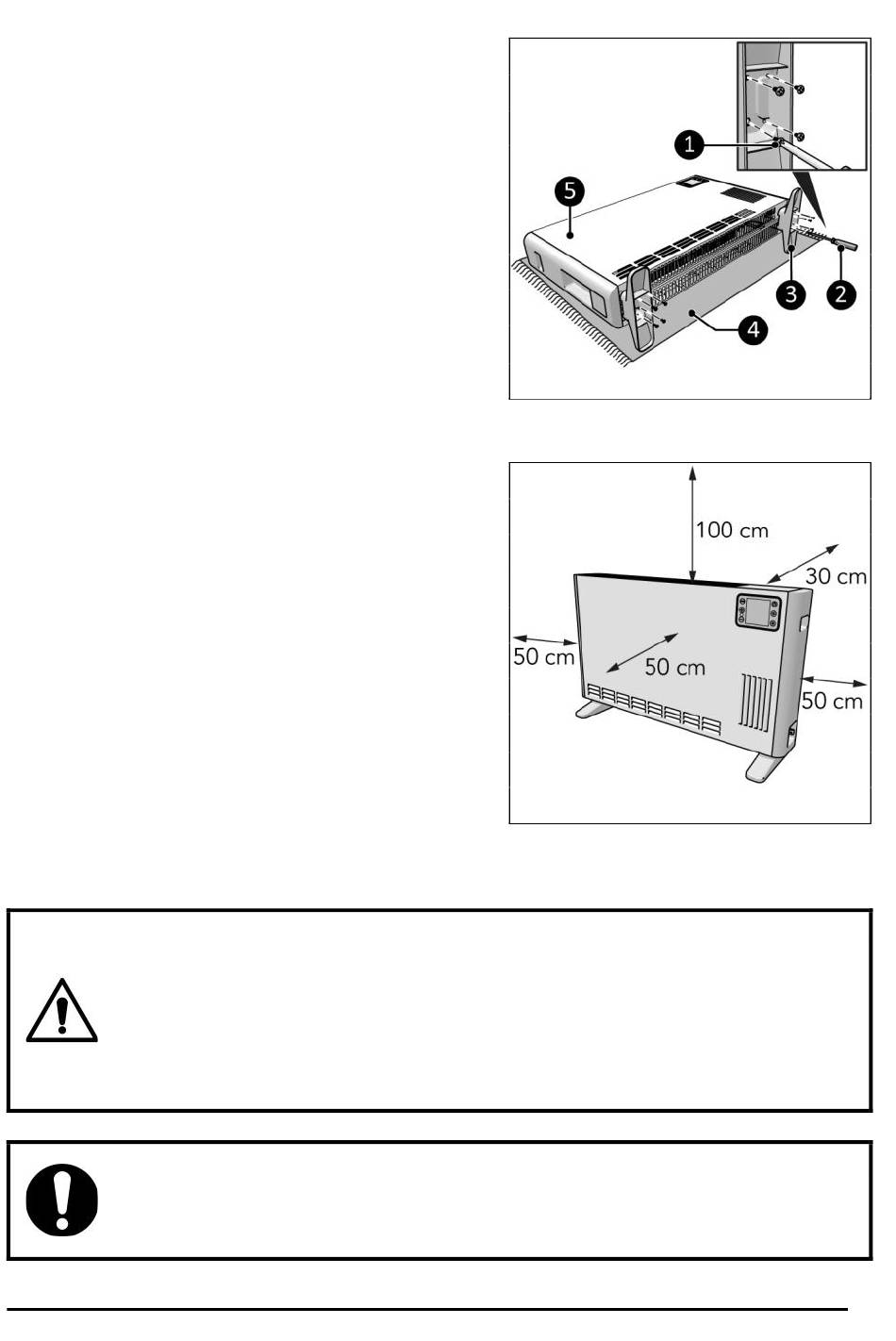 1
5
3
2
4

100 cm
30 cm
50 cm
50 cm
50 cm