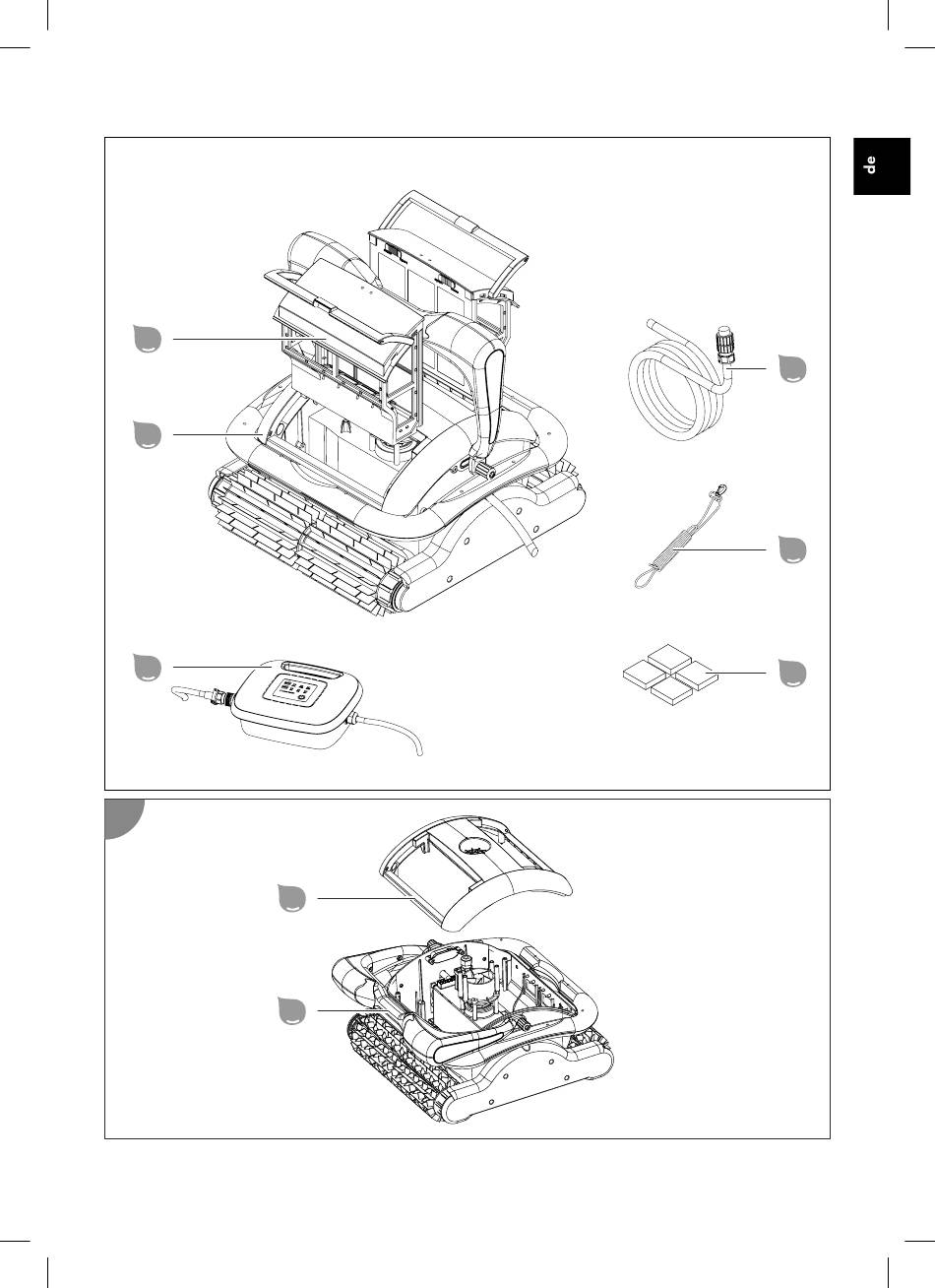 de