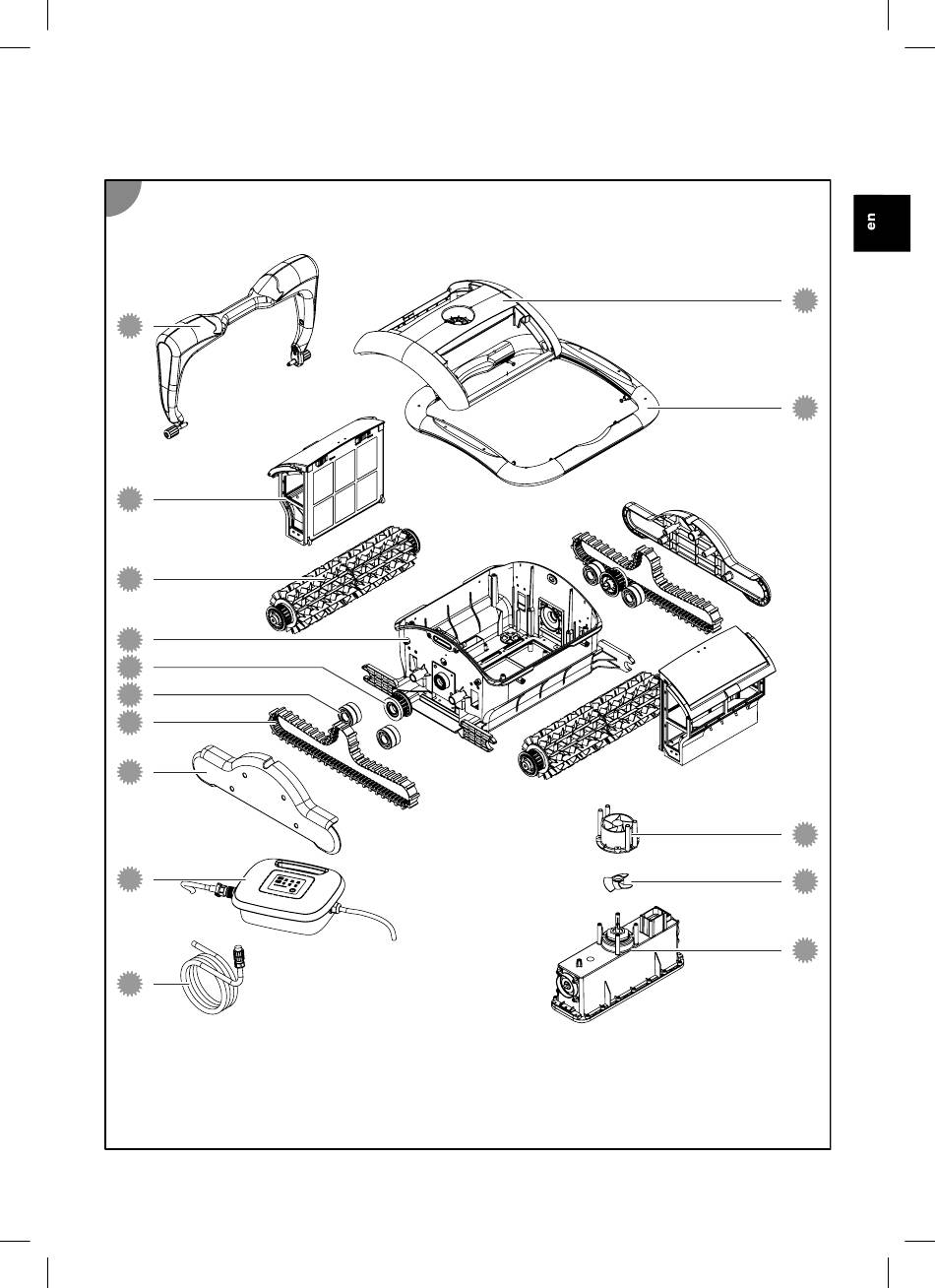 en