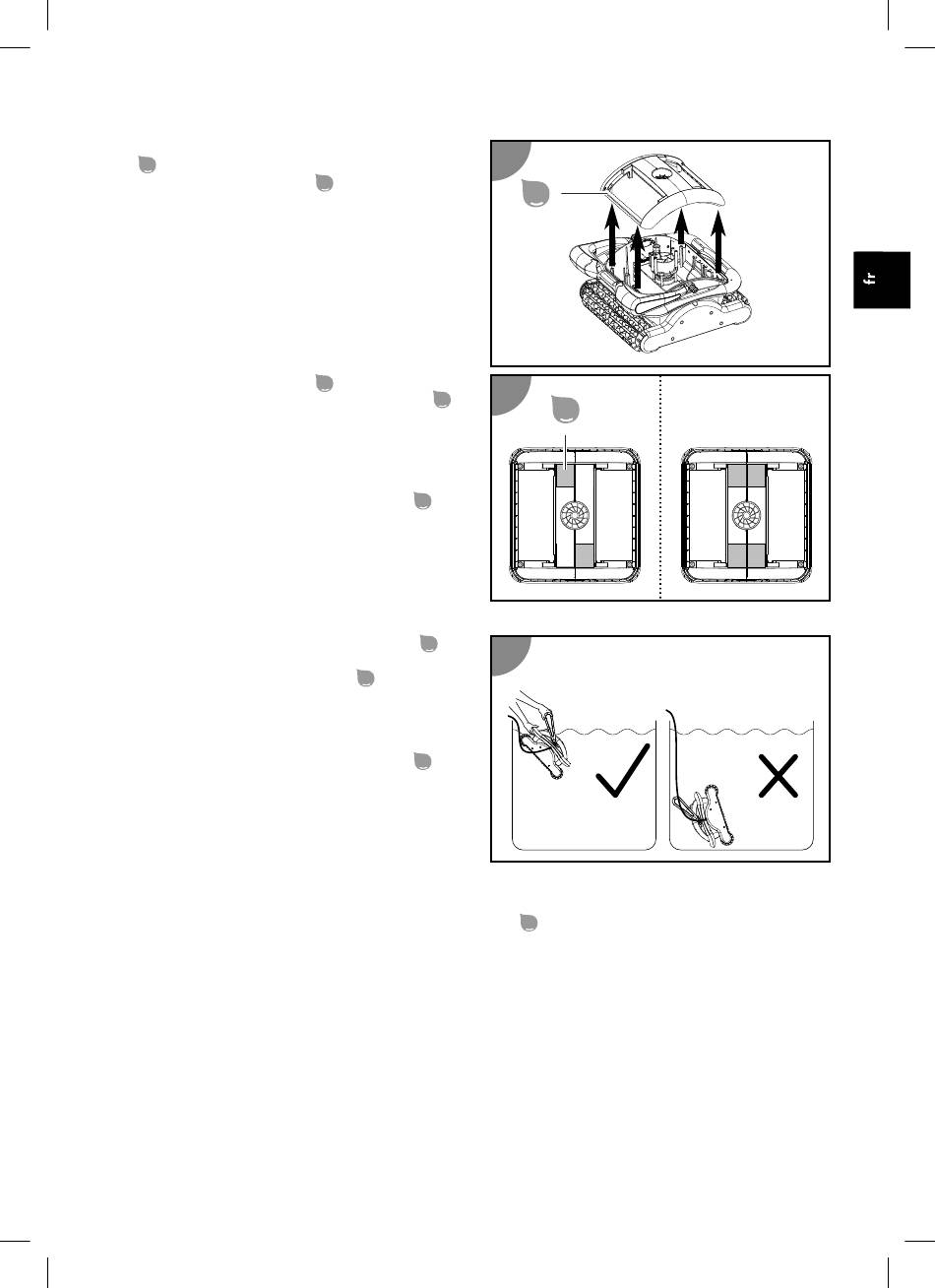 fr