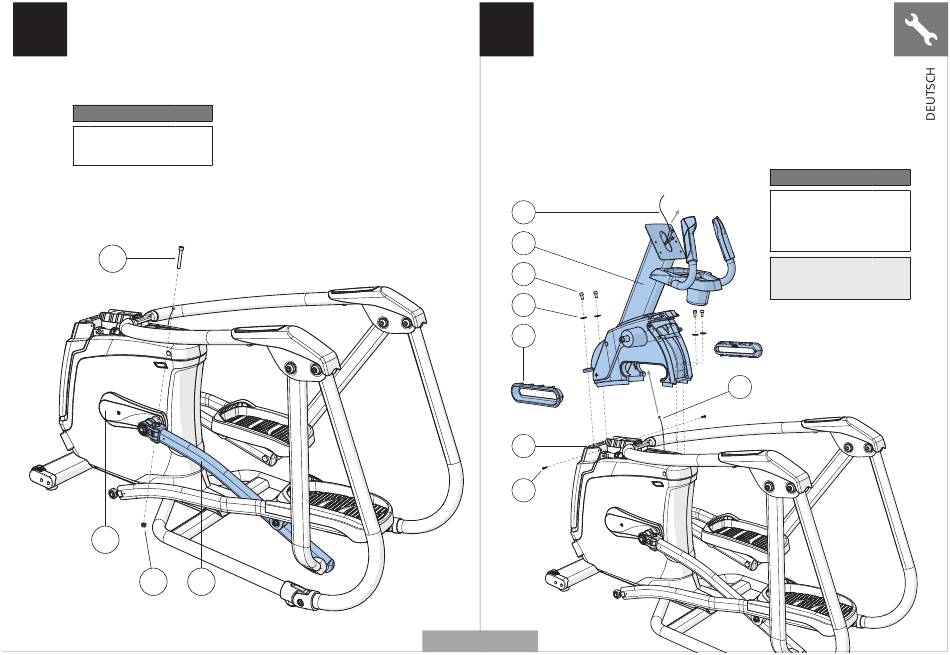 DEUTSCH