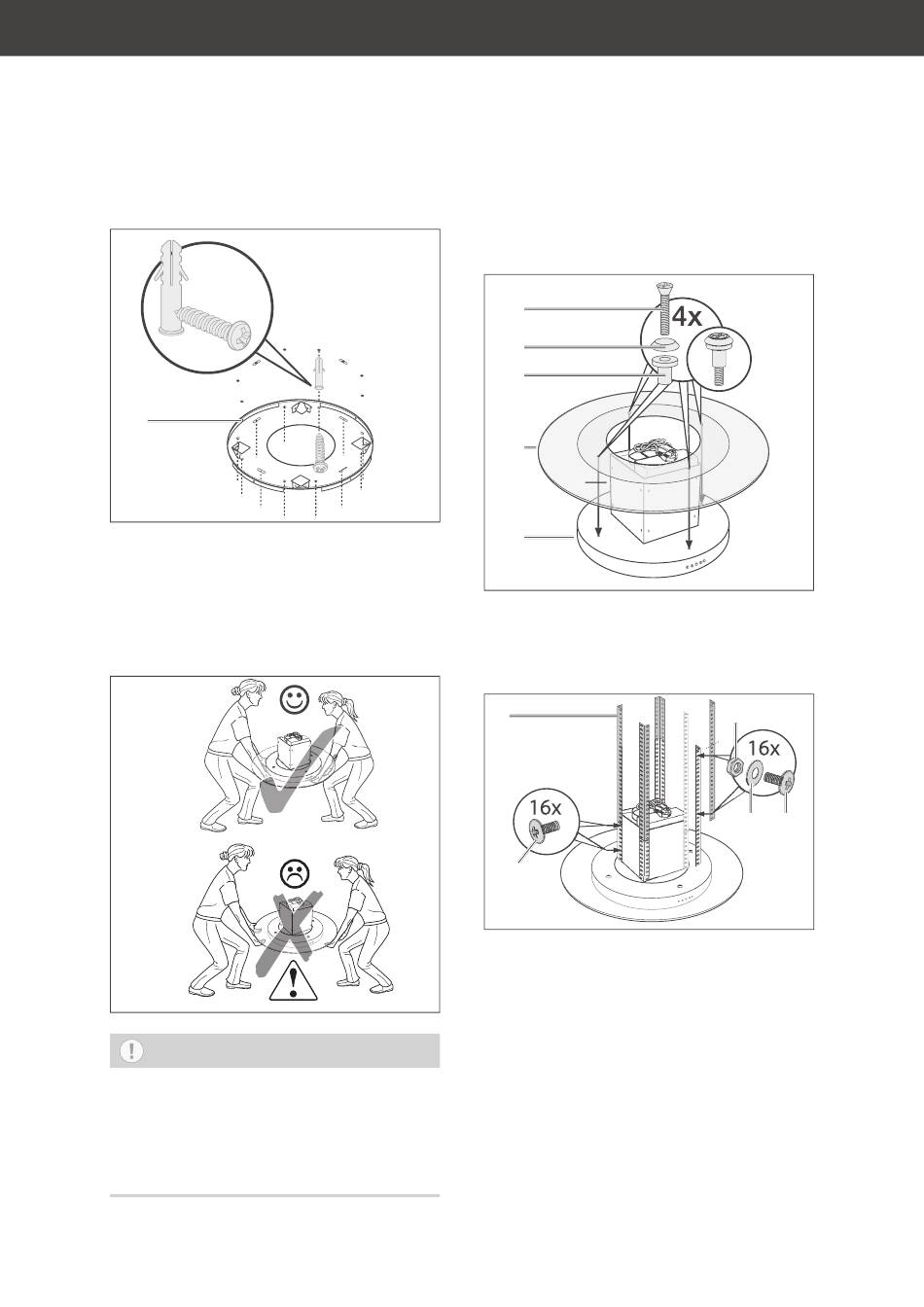 4x

16x

16x