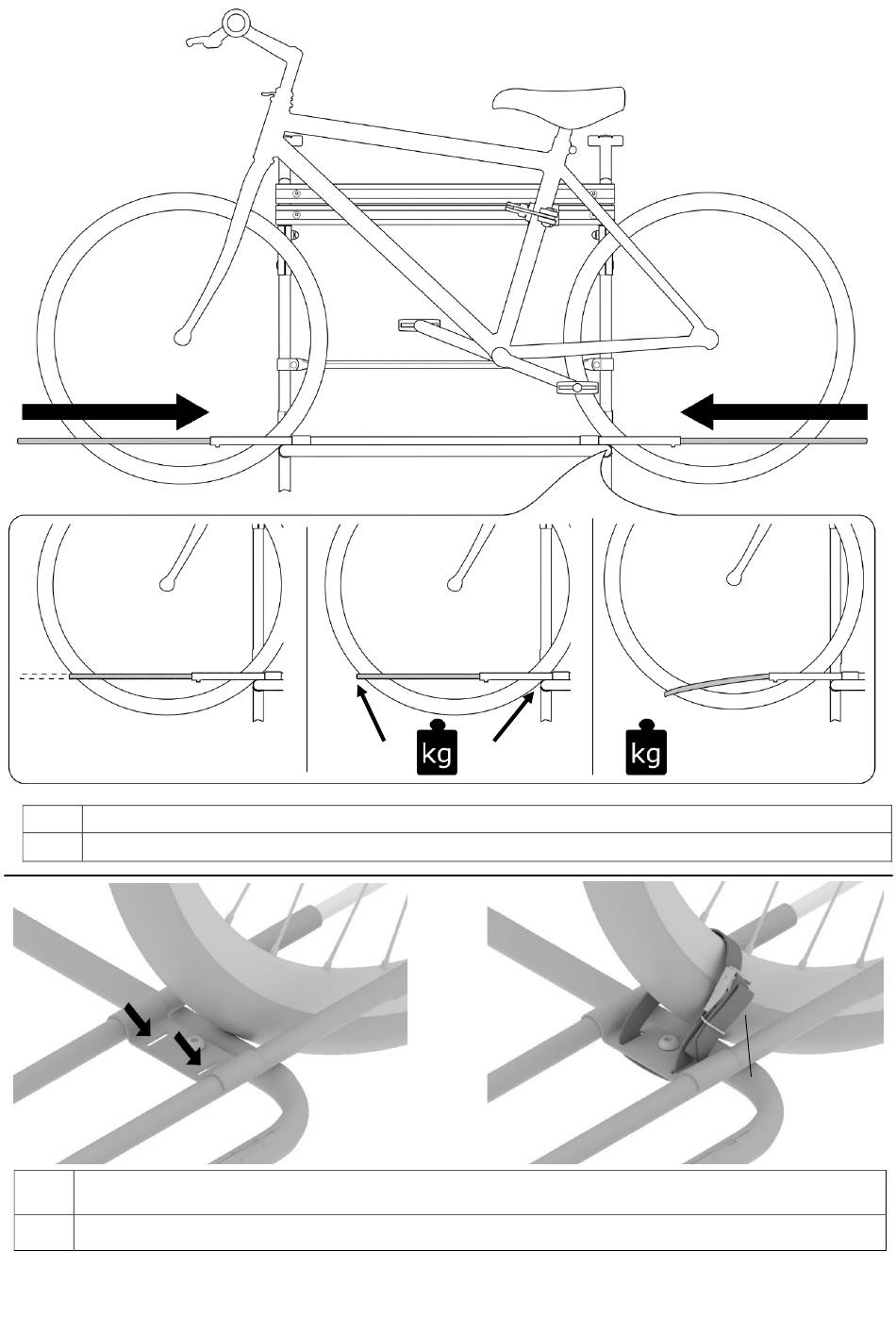 kg

kg