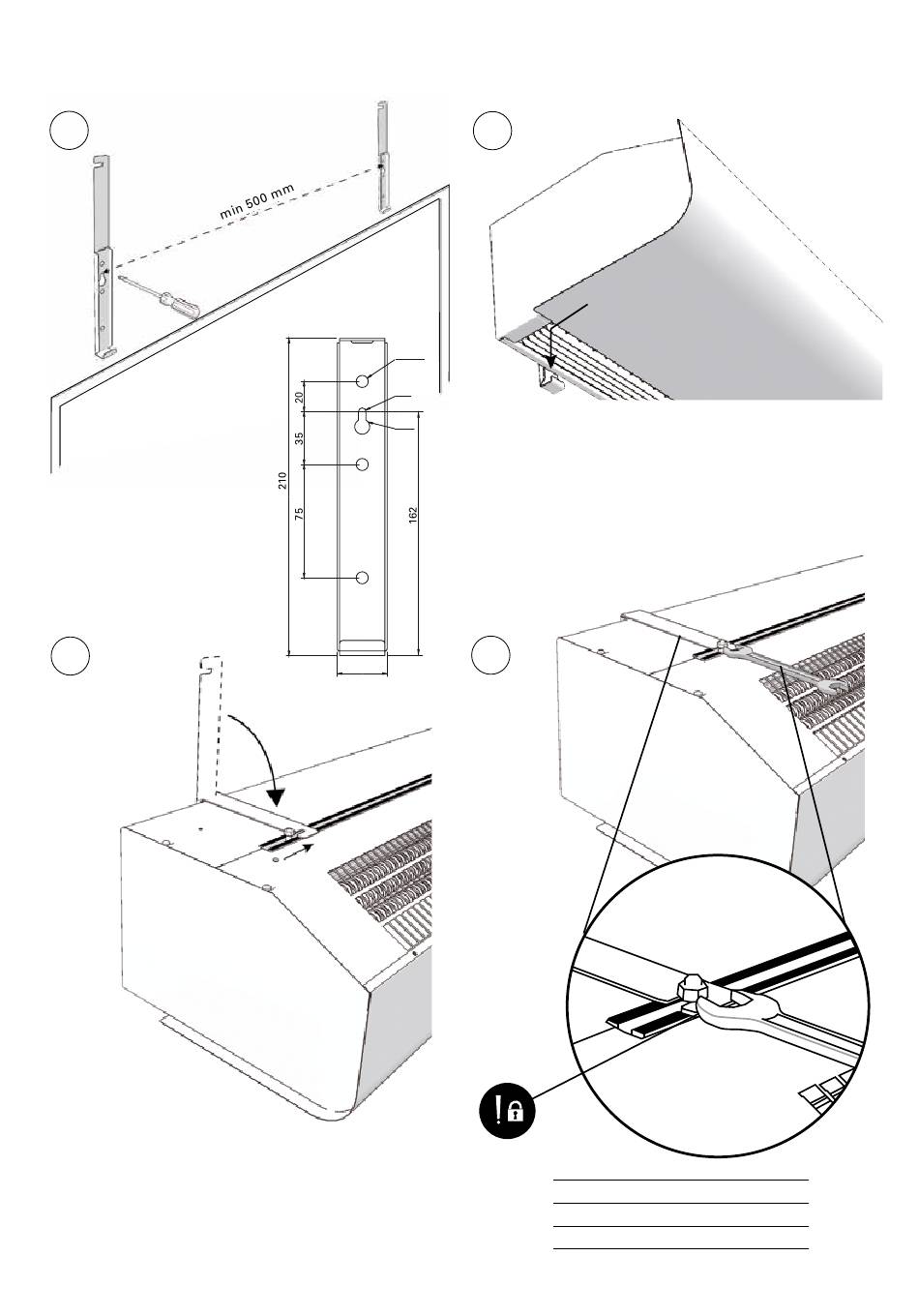 min 500 mm

20

35

210

75

162