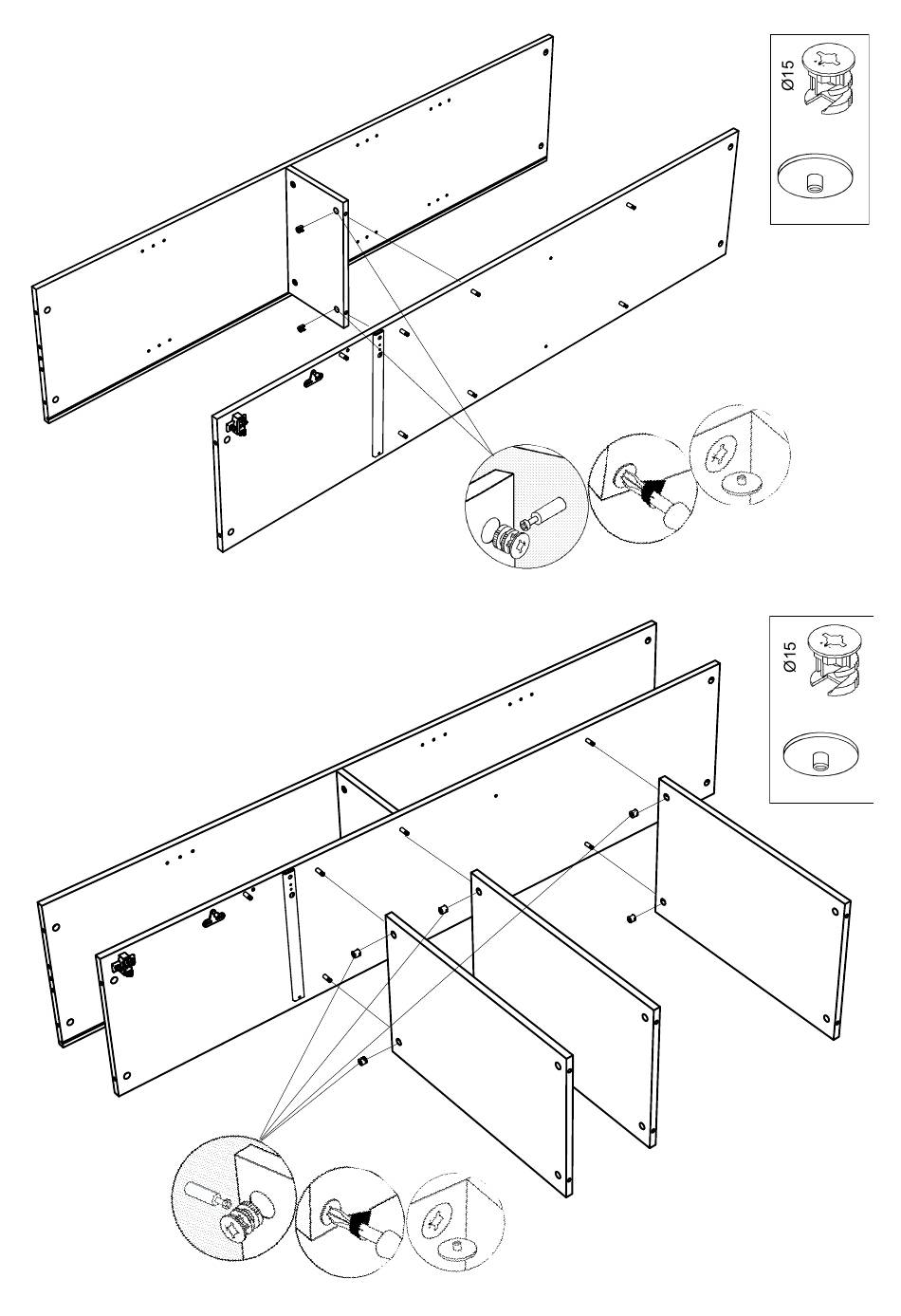 Ø15

Ø15