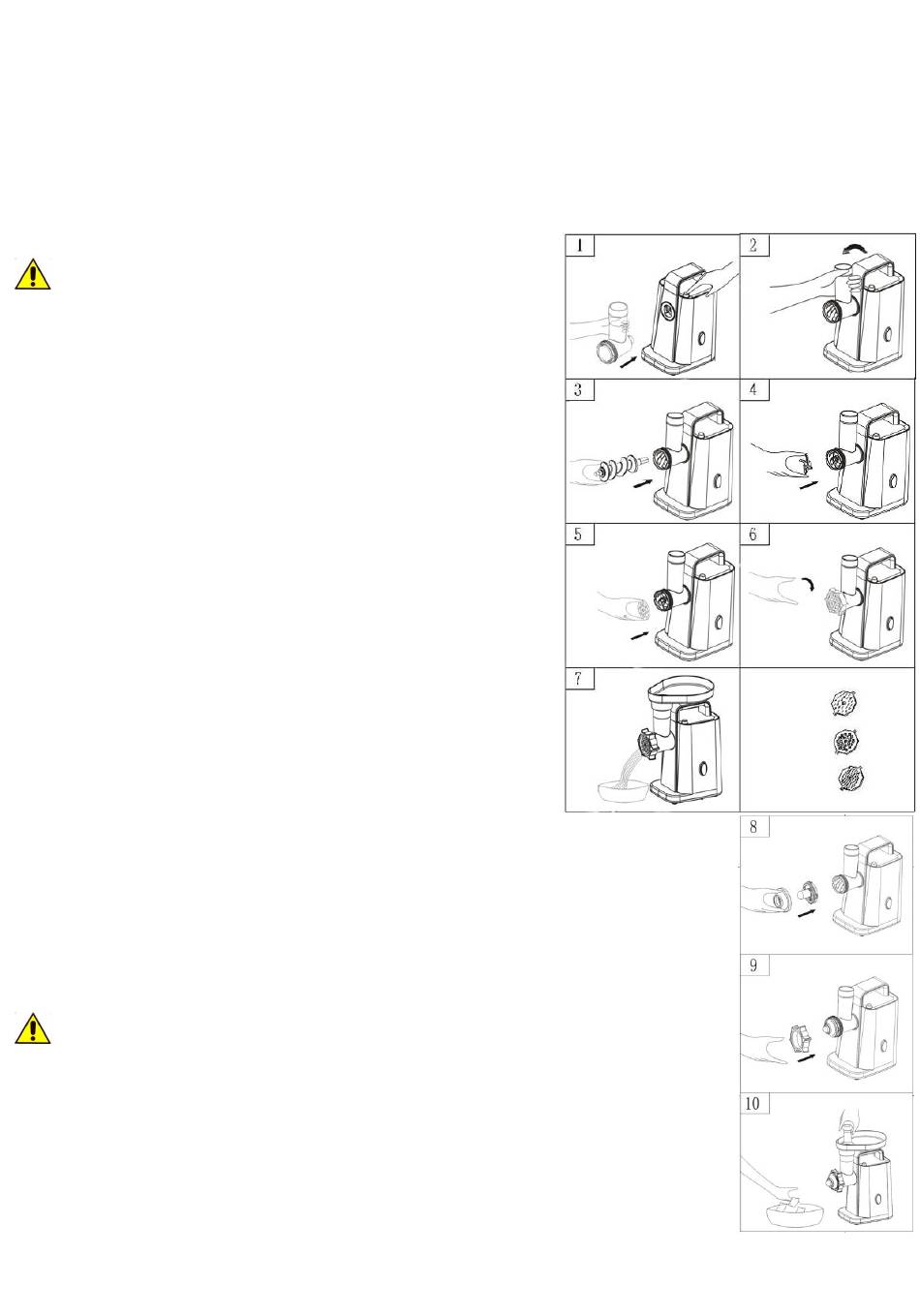 1

2

3

4

5

6

7

8

9

10