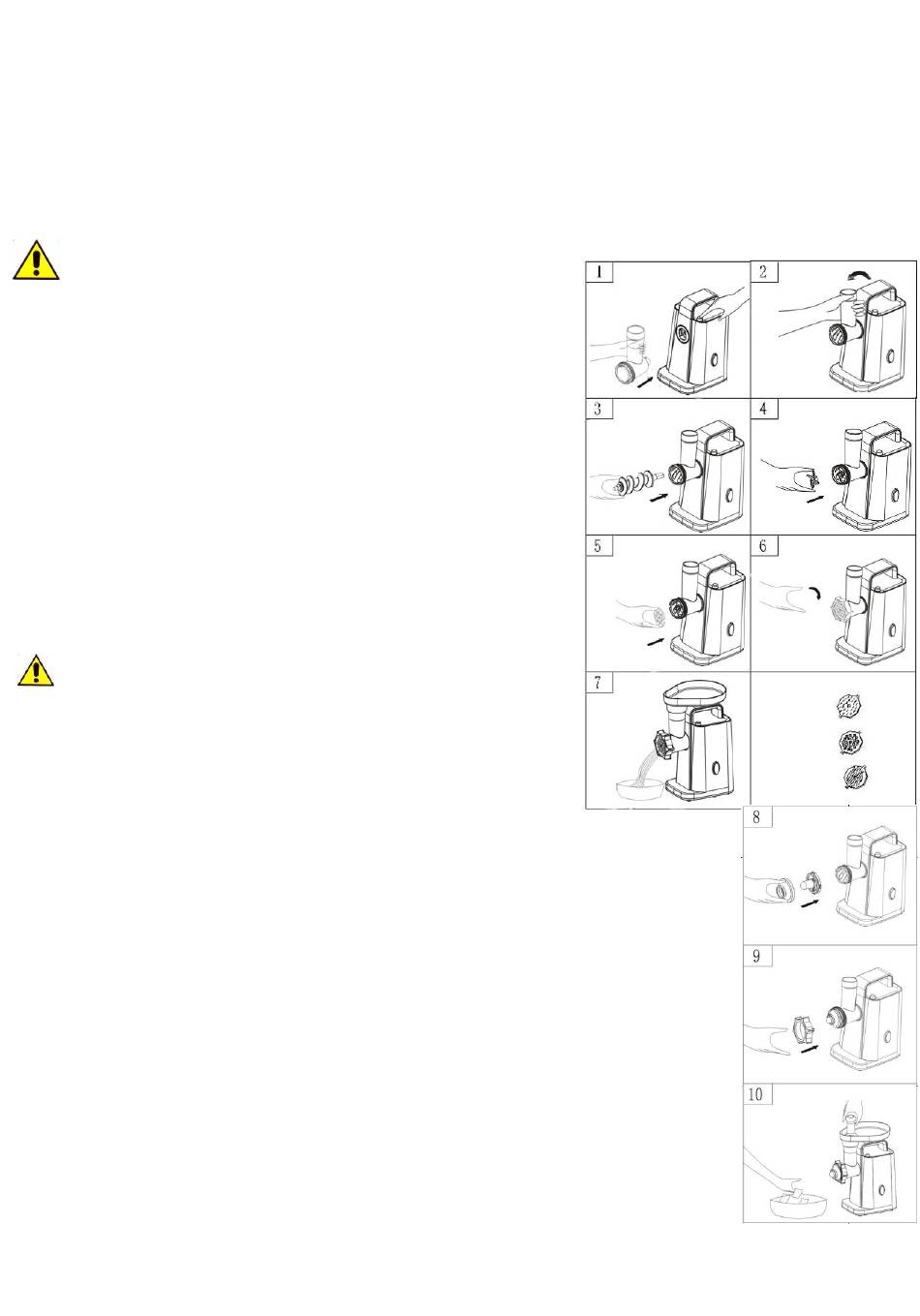 1

2

3

4

5

6

7

8

9

10