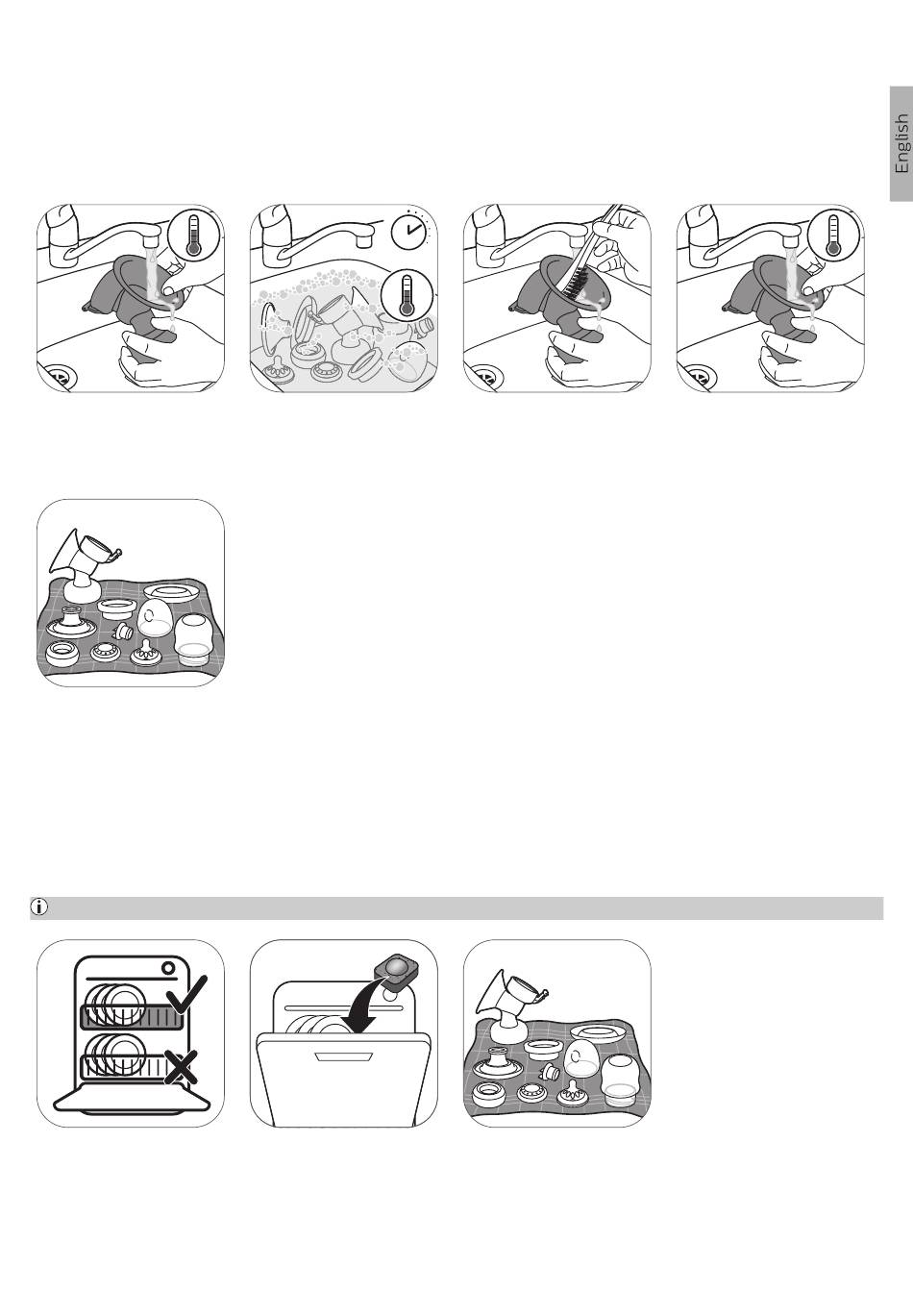 English