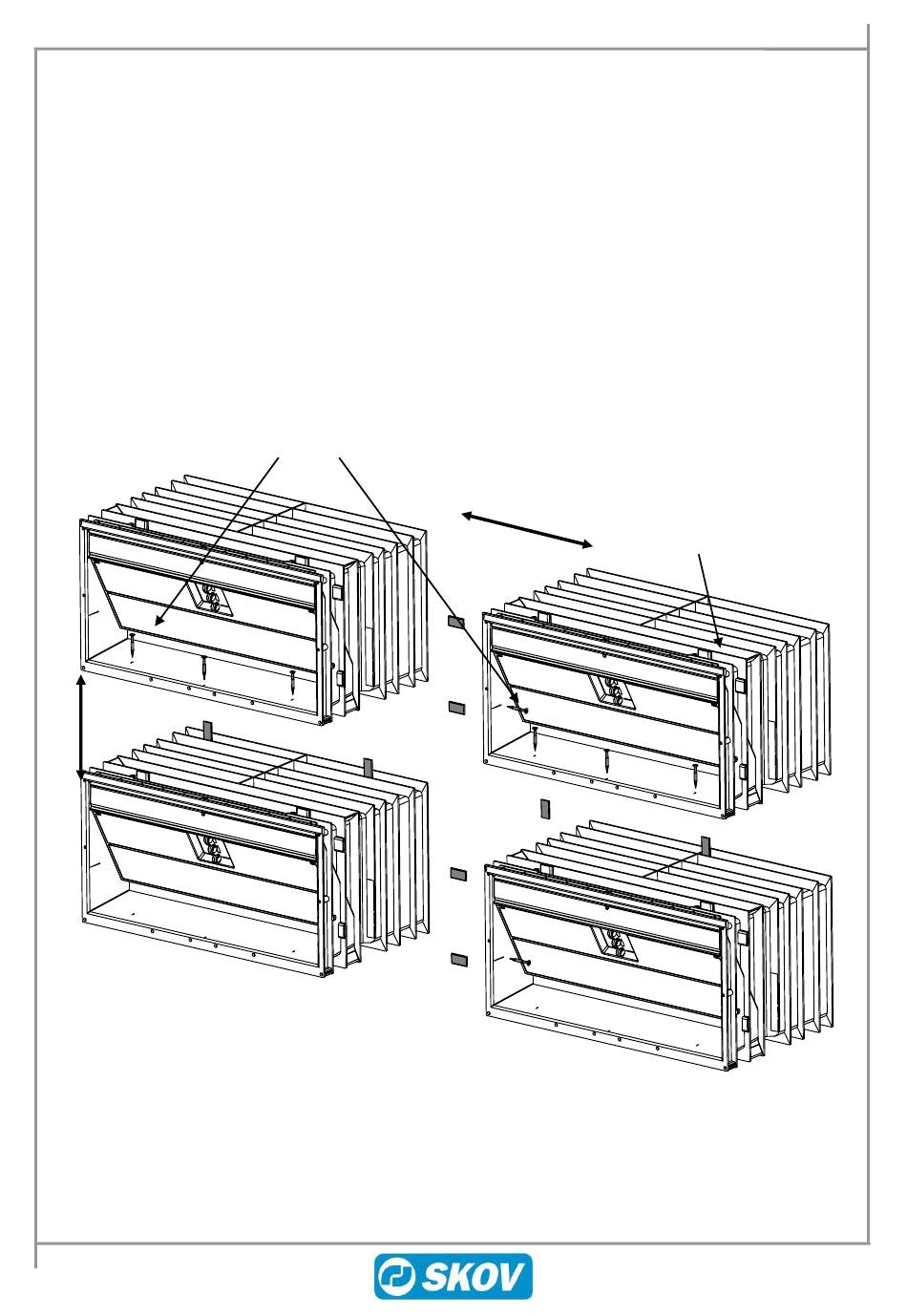 SKOV