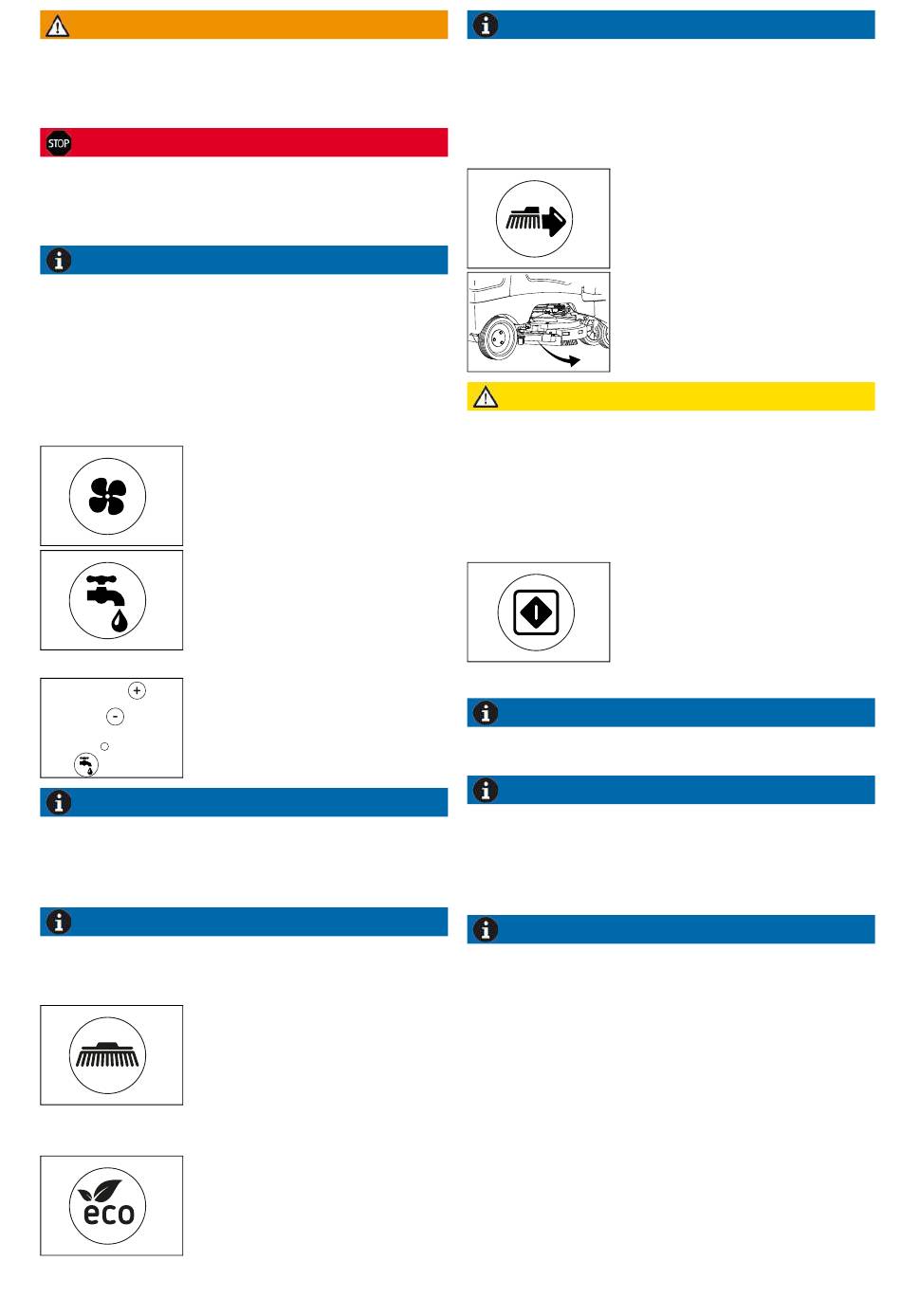 STOP

+

-

eco