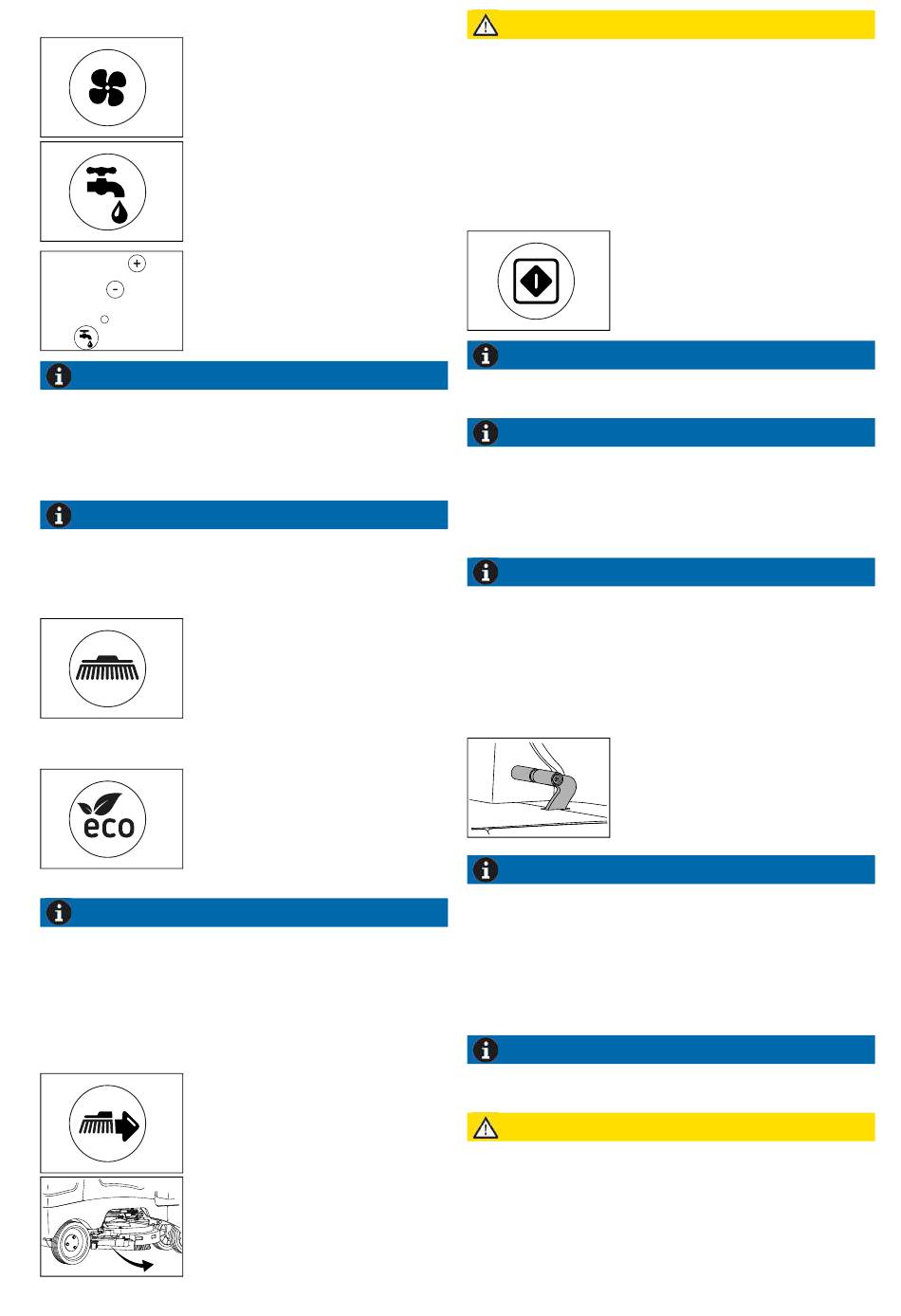 +

-

eco