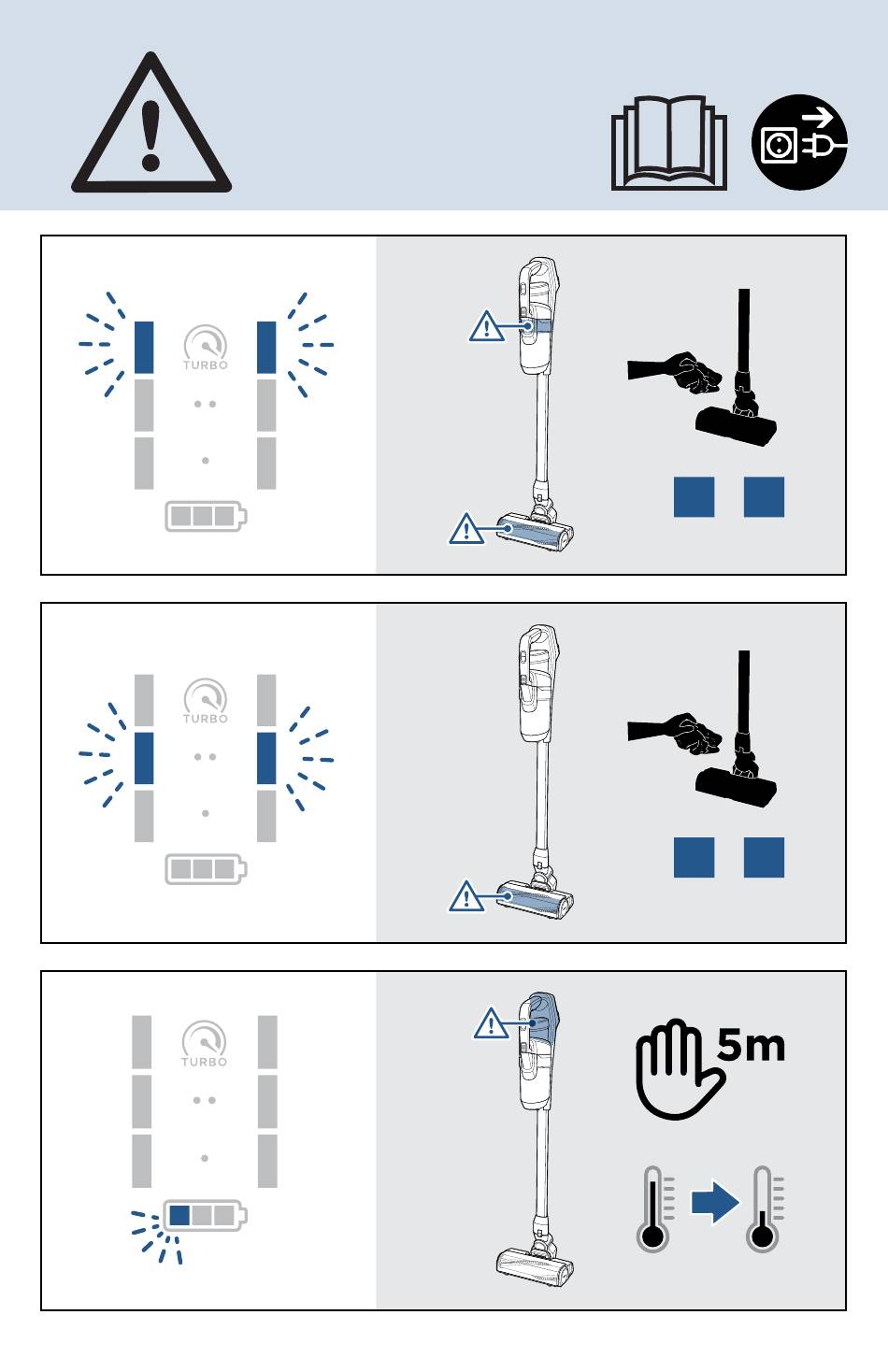 TURBO

TURBO

TURBO

5m