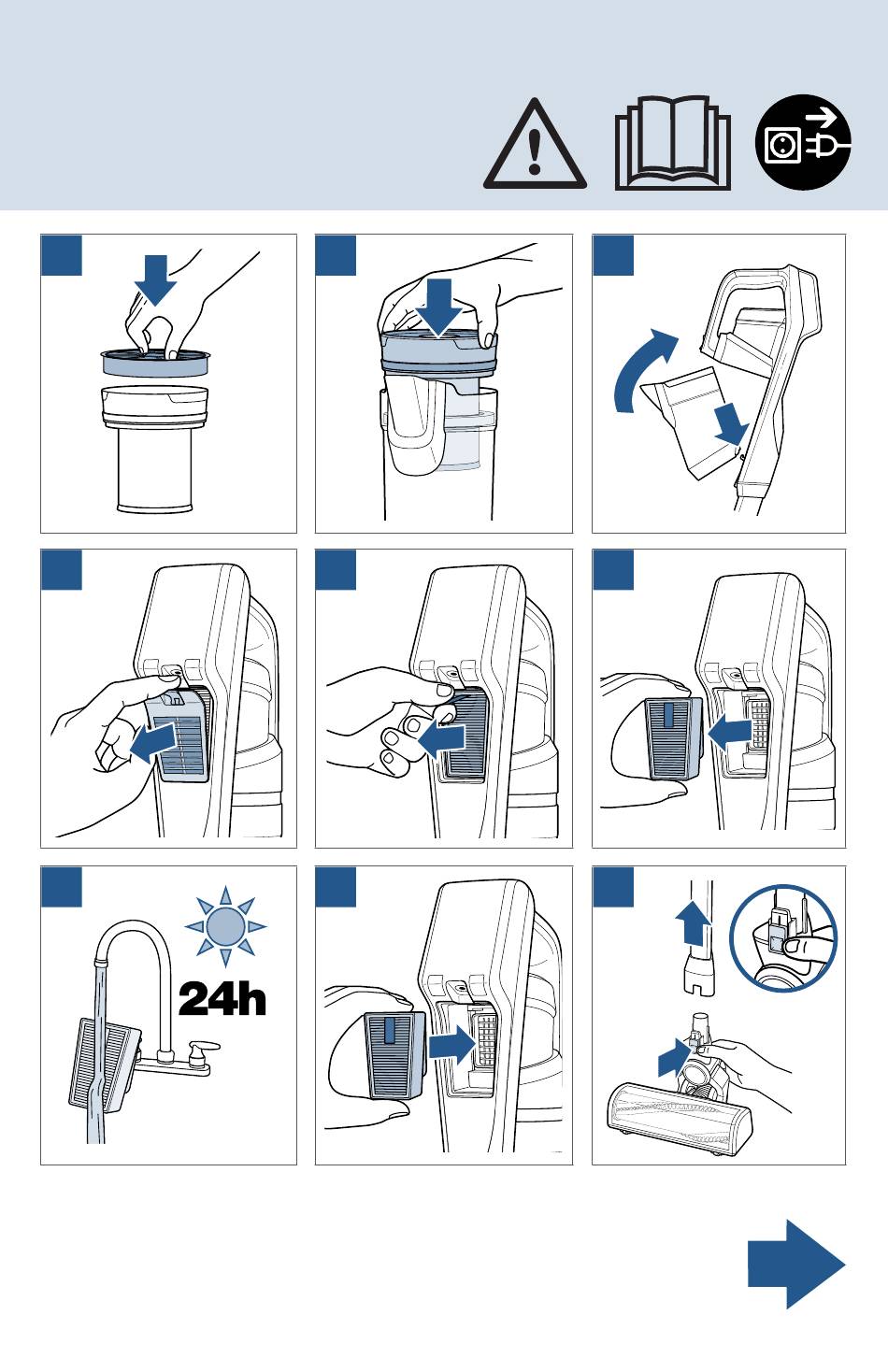 24h