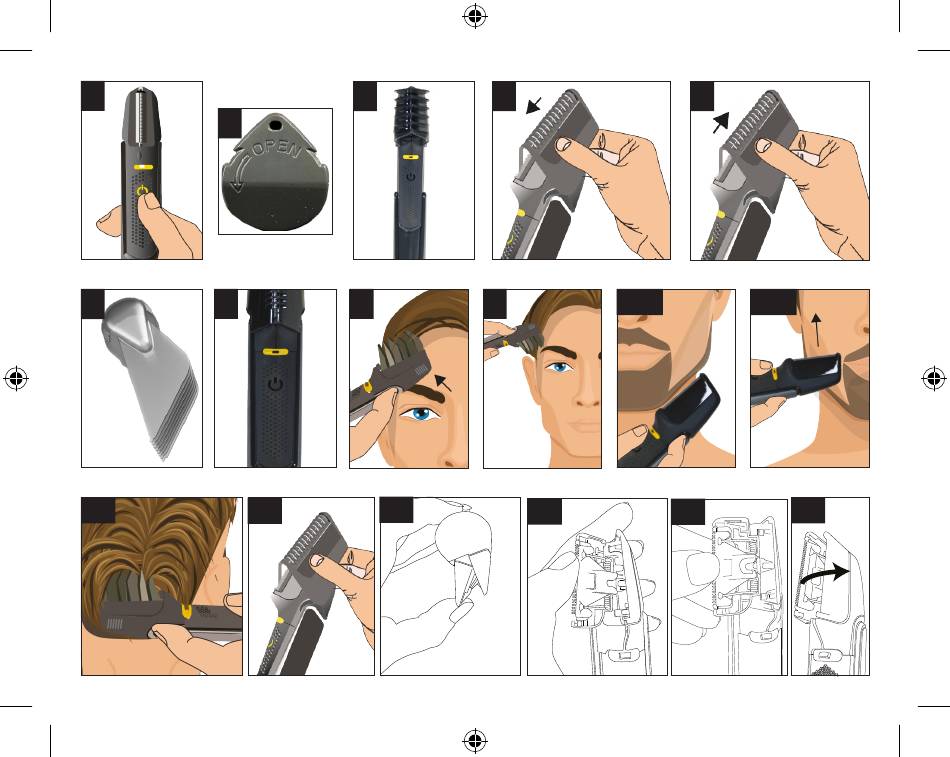 OPEN