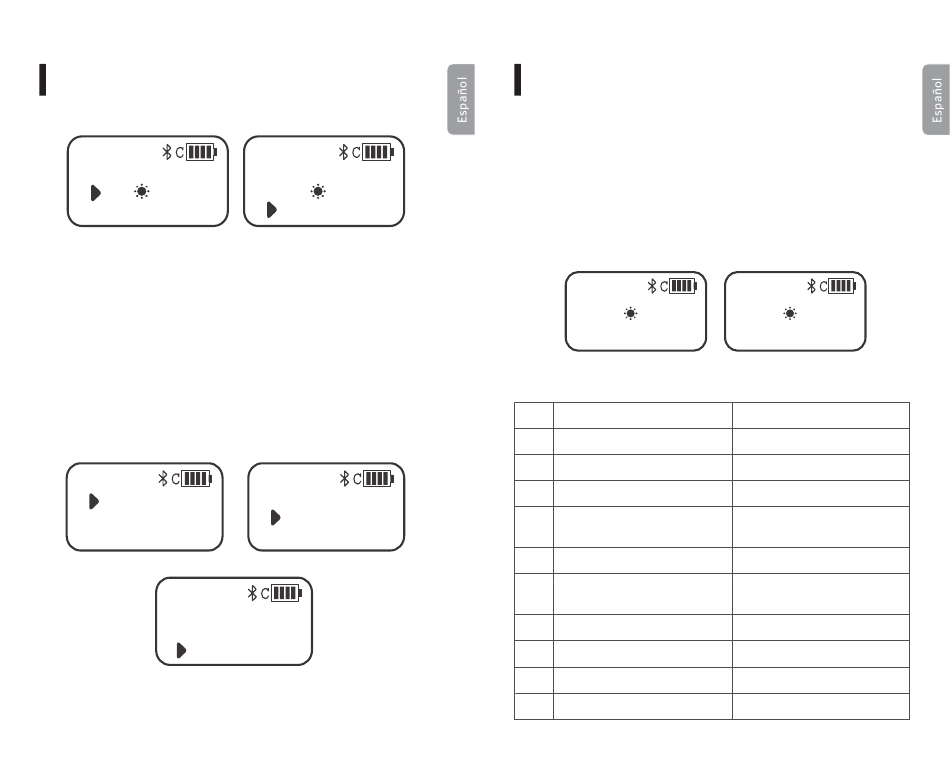 Español

C

C

C

C

C

Español

C

C