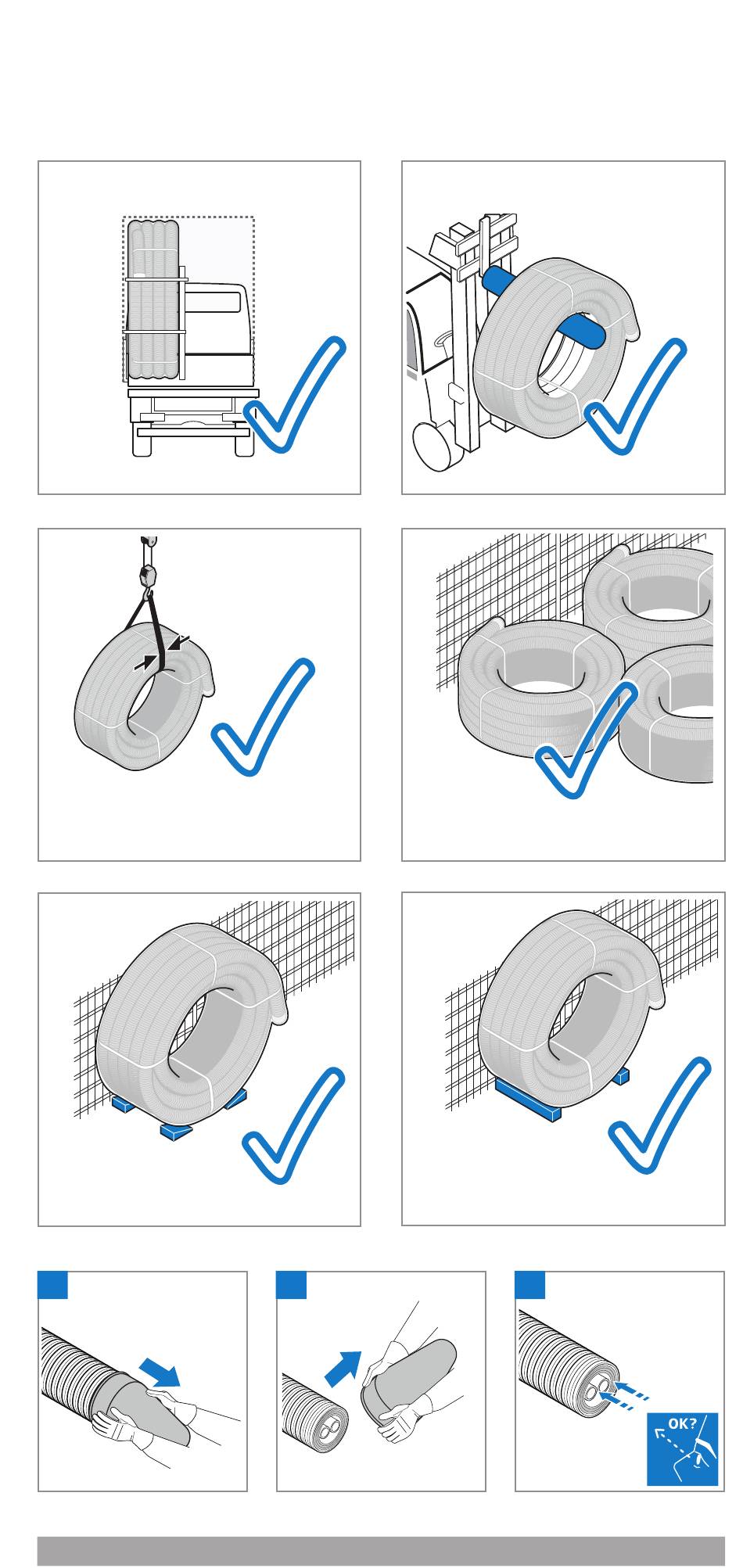 OK?