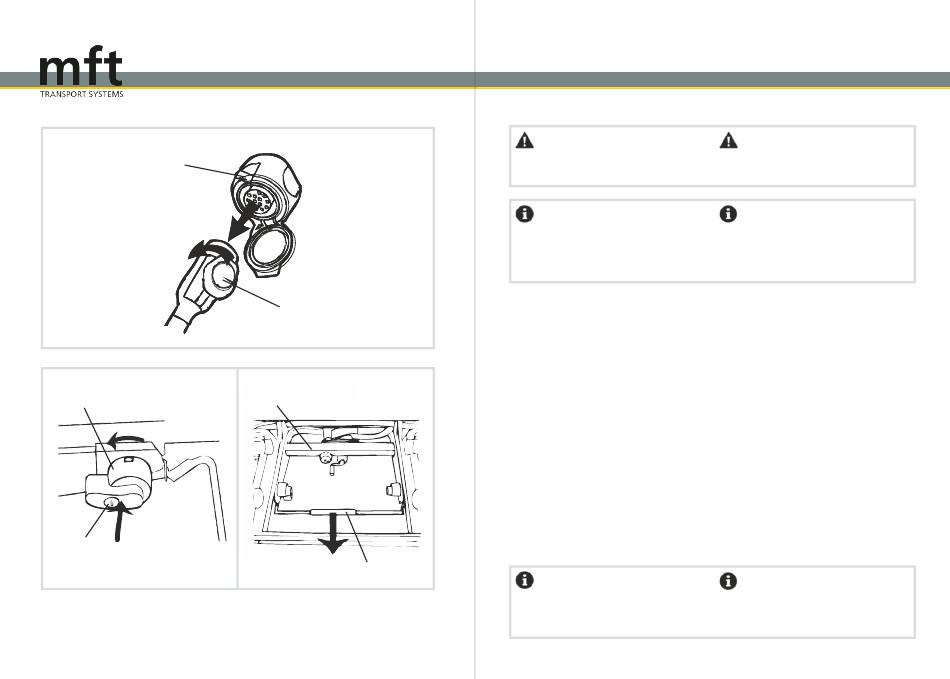 mft
TRANSPORT SYSTEMS