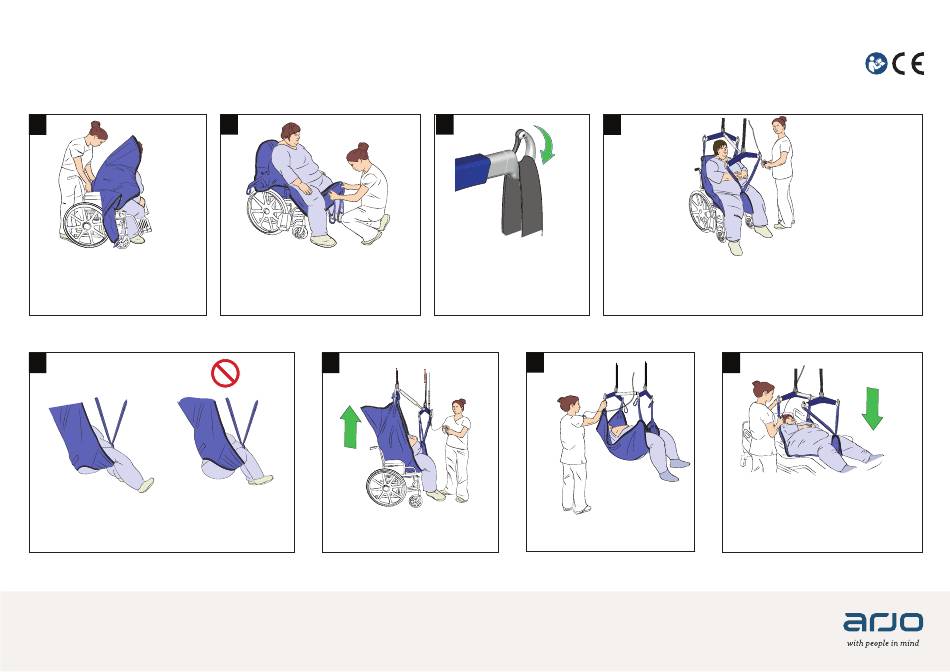 CE

arjo
with people in mind