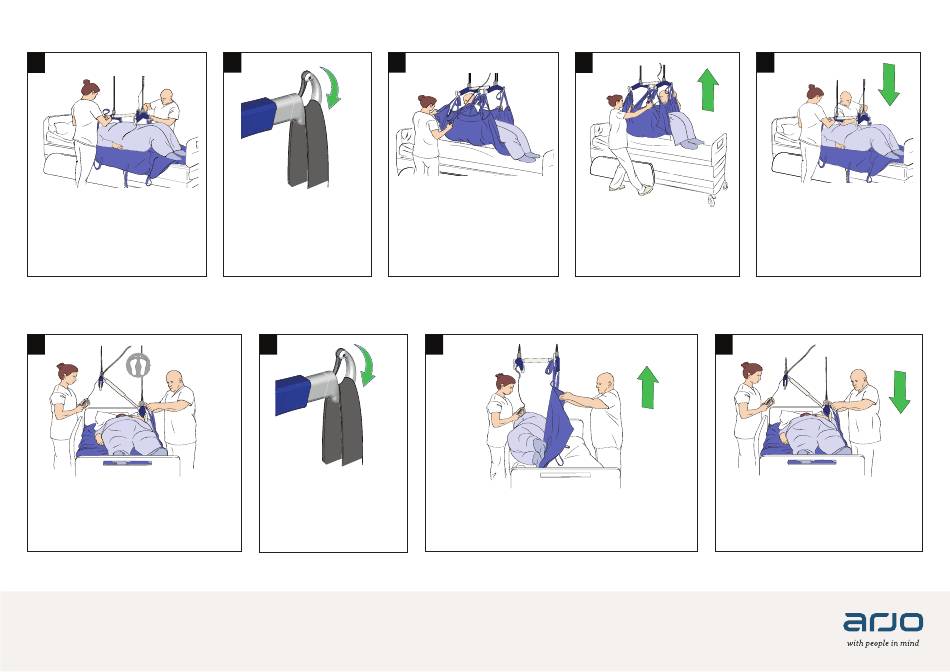 arjo
with people in mind