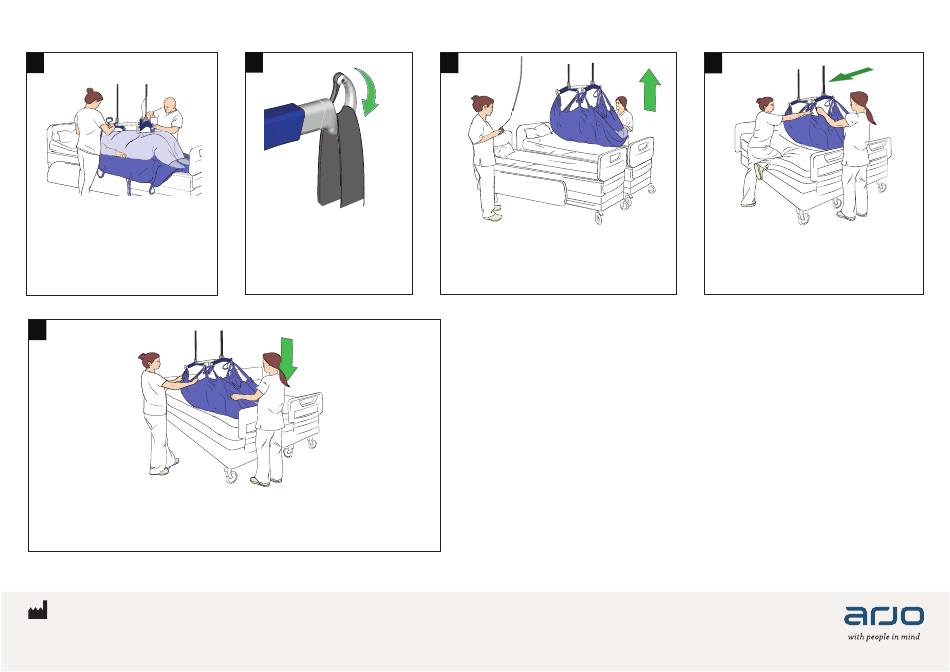 arjo
with people in mind