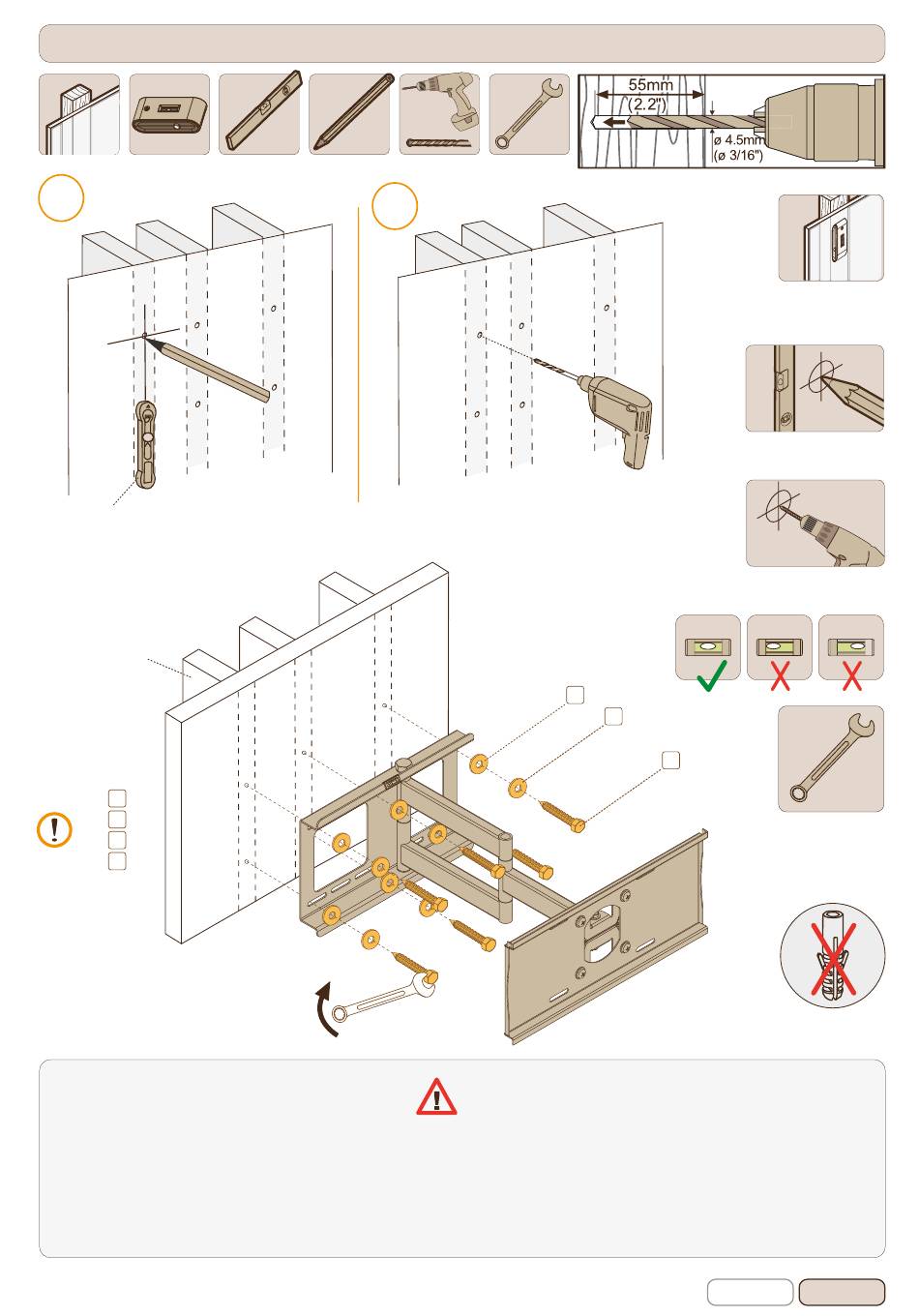 55mm
(2.2")
ø 4.5mm
(ø 3/16")