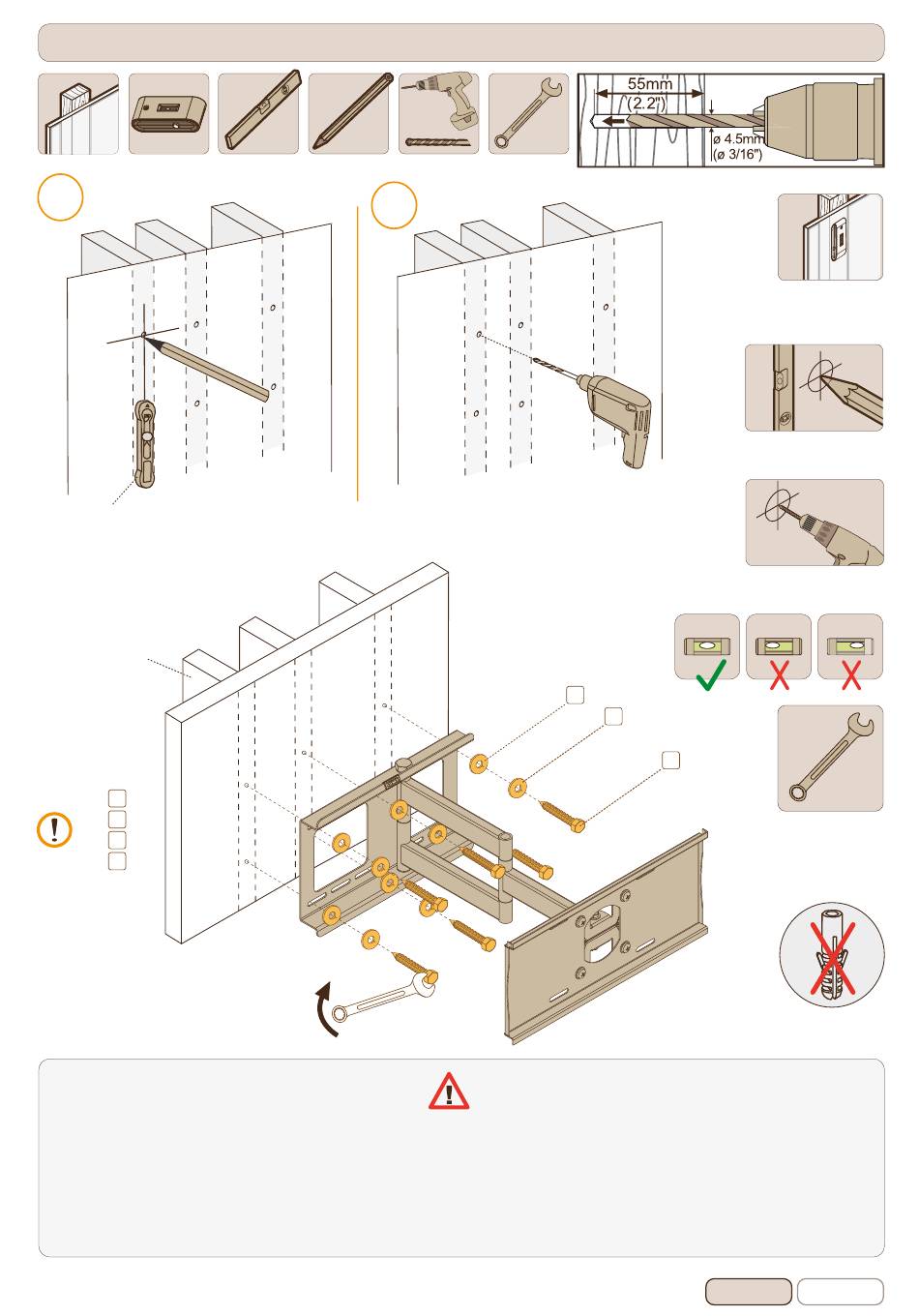 55mm
(2.2")
ø 4.5mm
(ø 3/16")