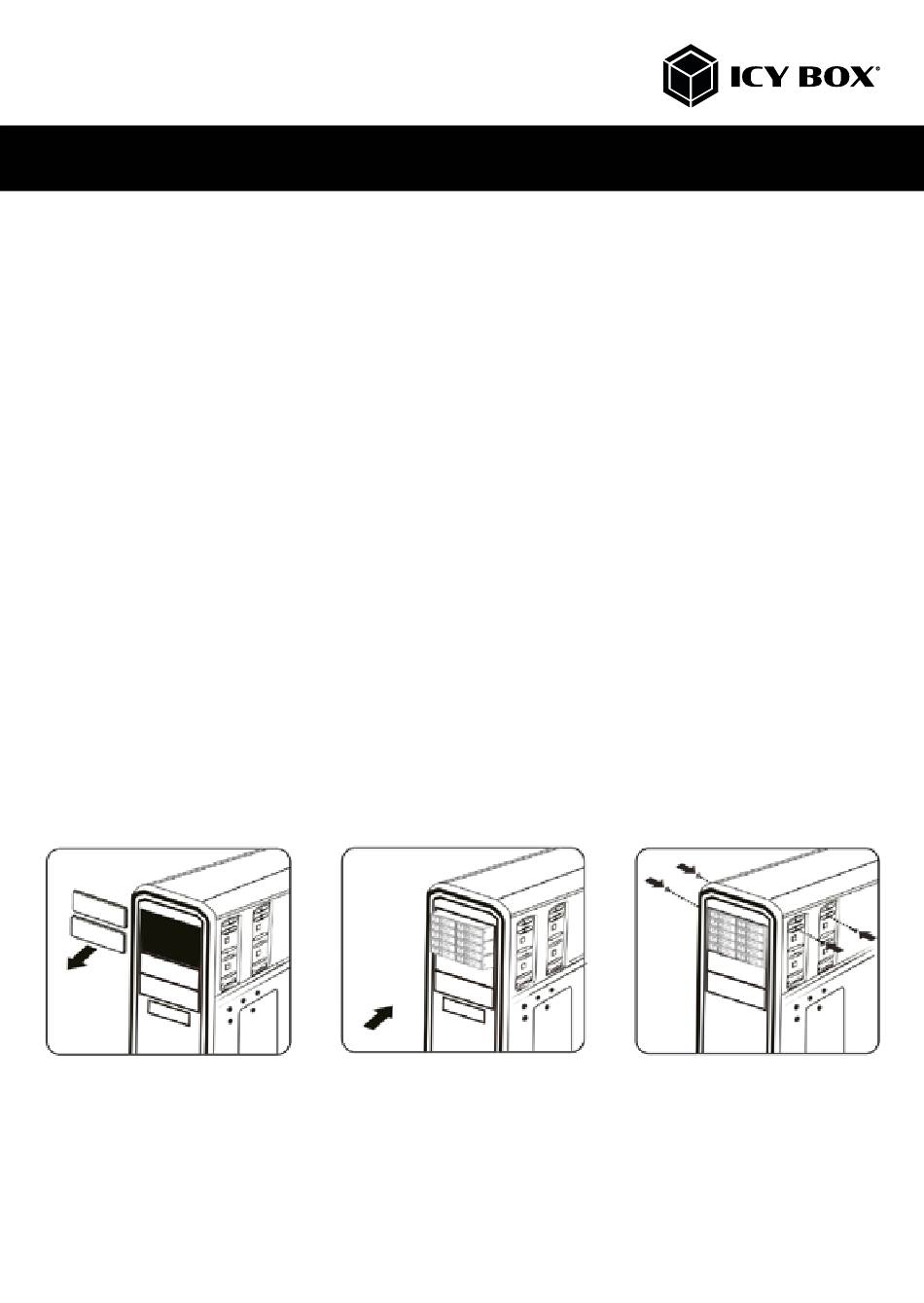 ICY BOX®